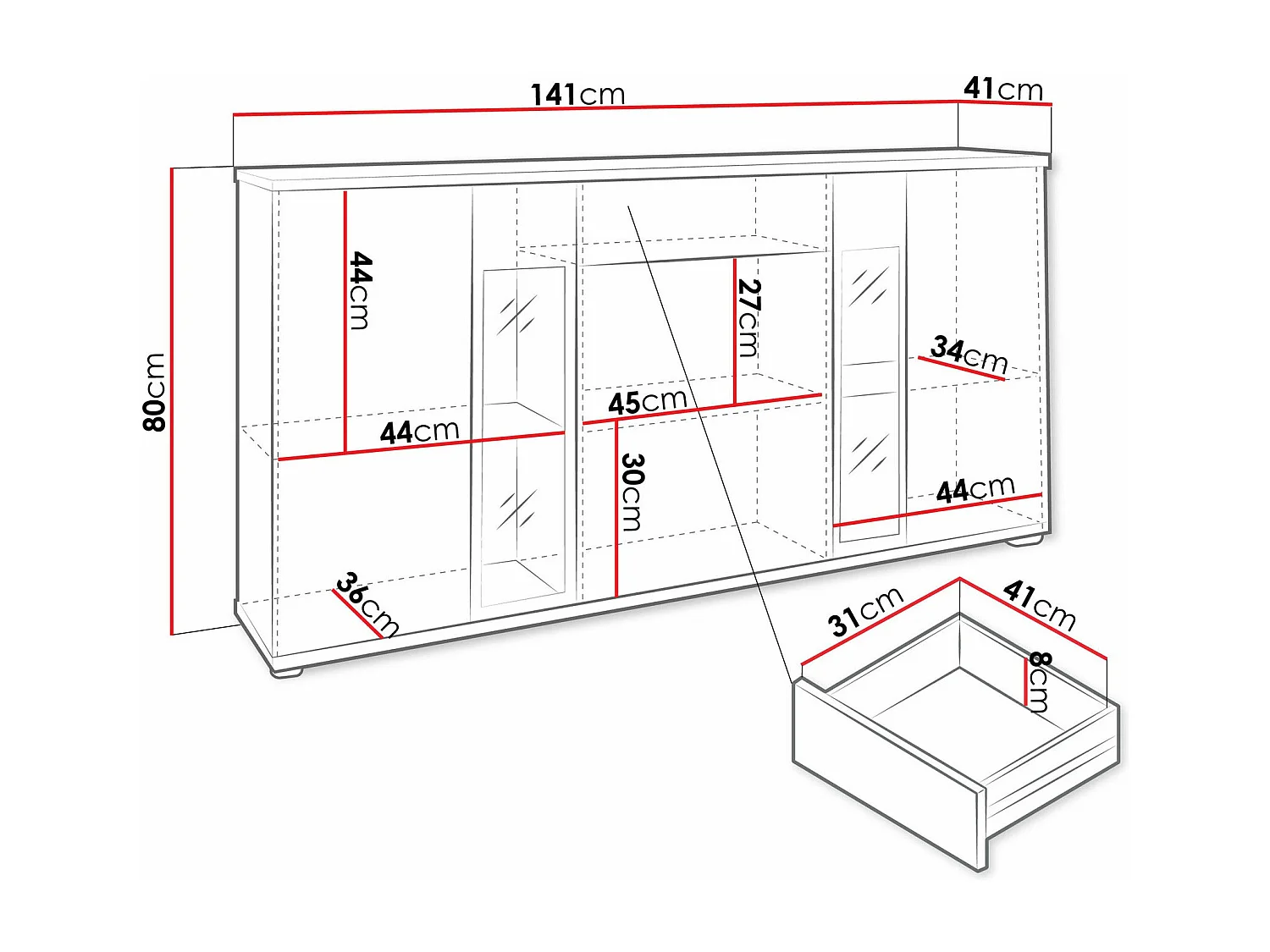 141cm
41cm
80cm
44cm
27cm
34cm
45cm
44cm
30cm
44cm
36cm
31cm
41cm
8cm