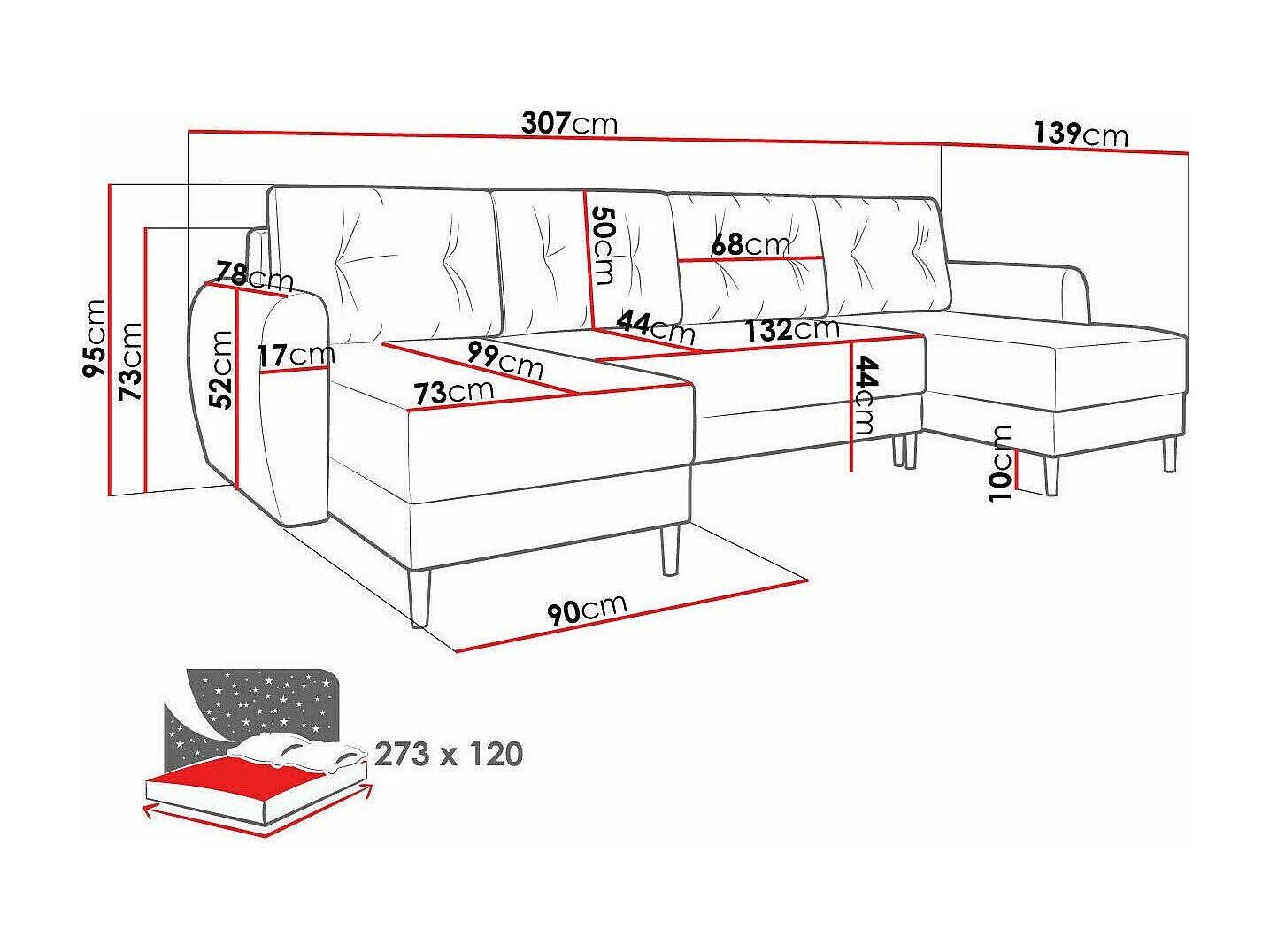 307cm
139cm
95cm
73cm
78cm
52cm
17cm
50cm
68cm
44cm
132cm
99cm
73cm
44cm
10cm
90cm
273 x 120