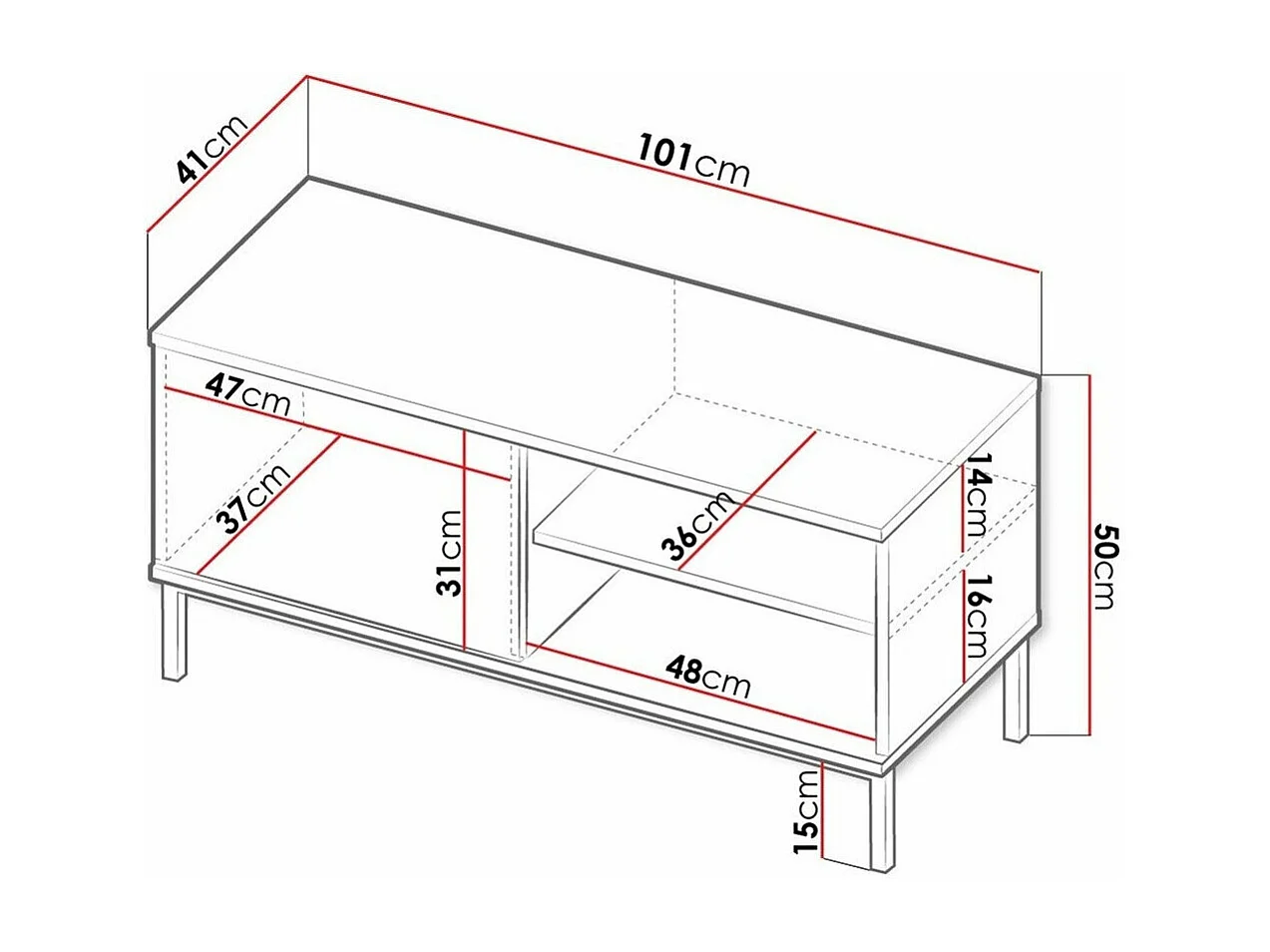 41cm
101cm
47cm
37cm
31cm
36cm
14cm
16cm
50cm
48cm
15cm