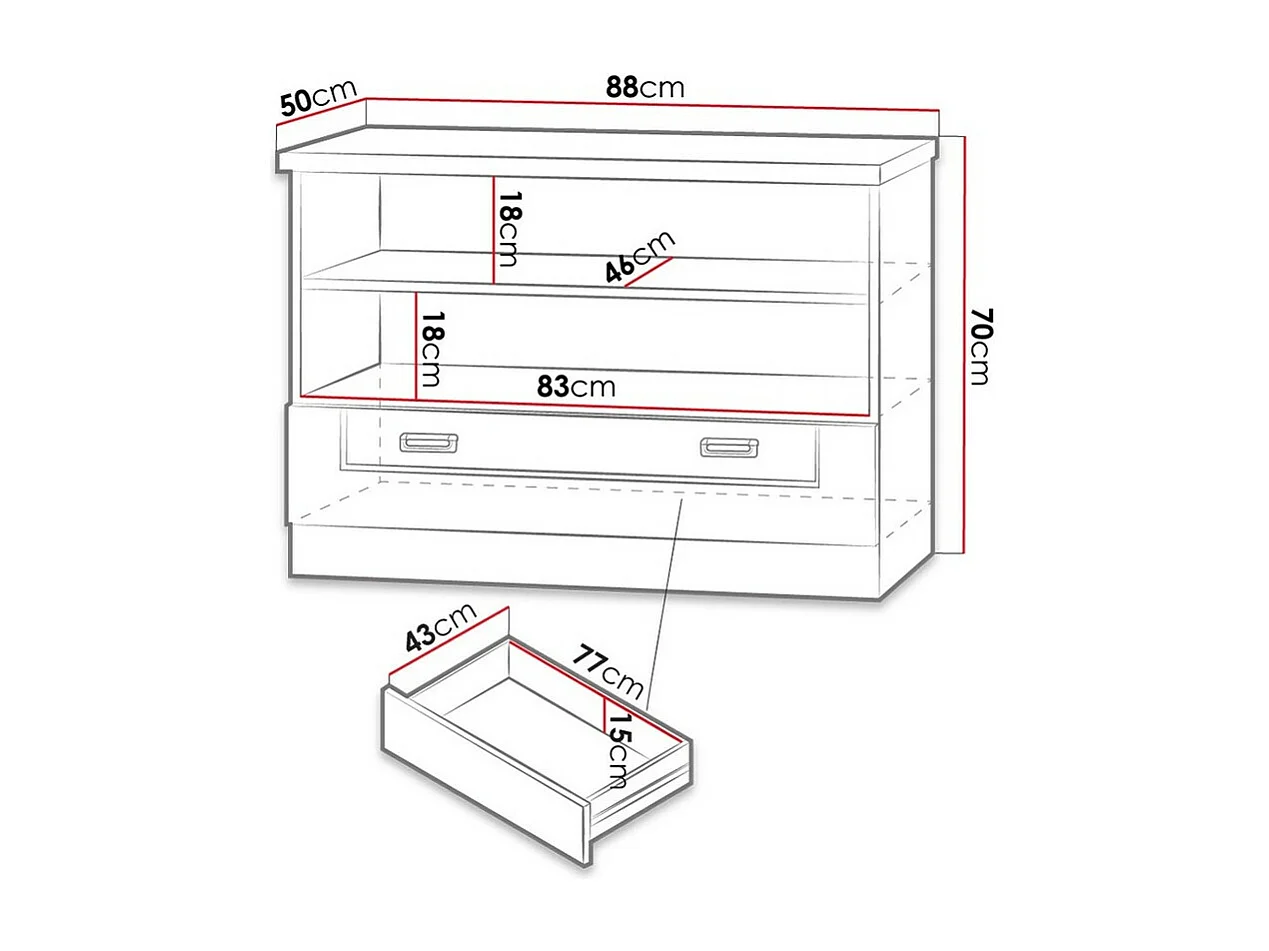 50cm
88cm
18cm
46cm
18cm
83cm
70cm
43cm
77cm
15cm