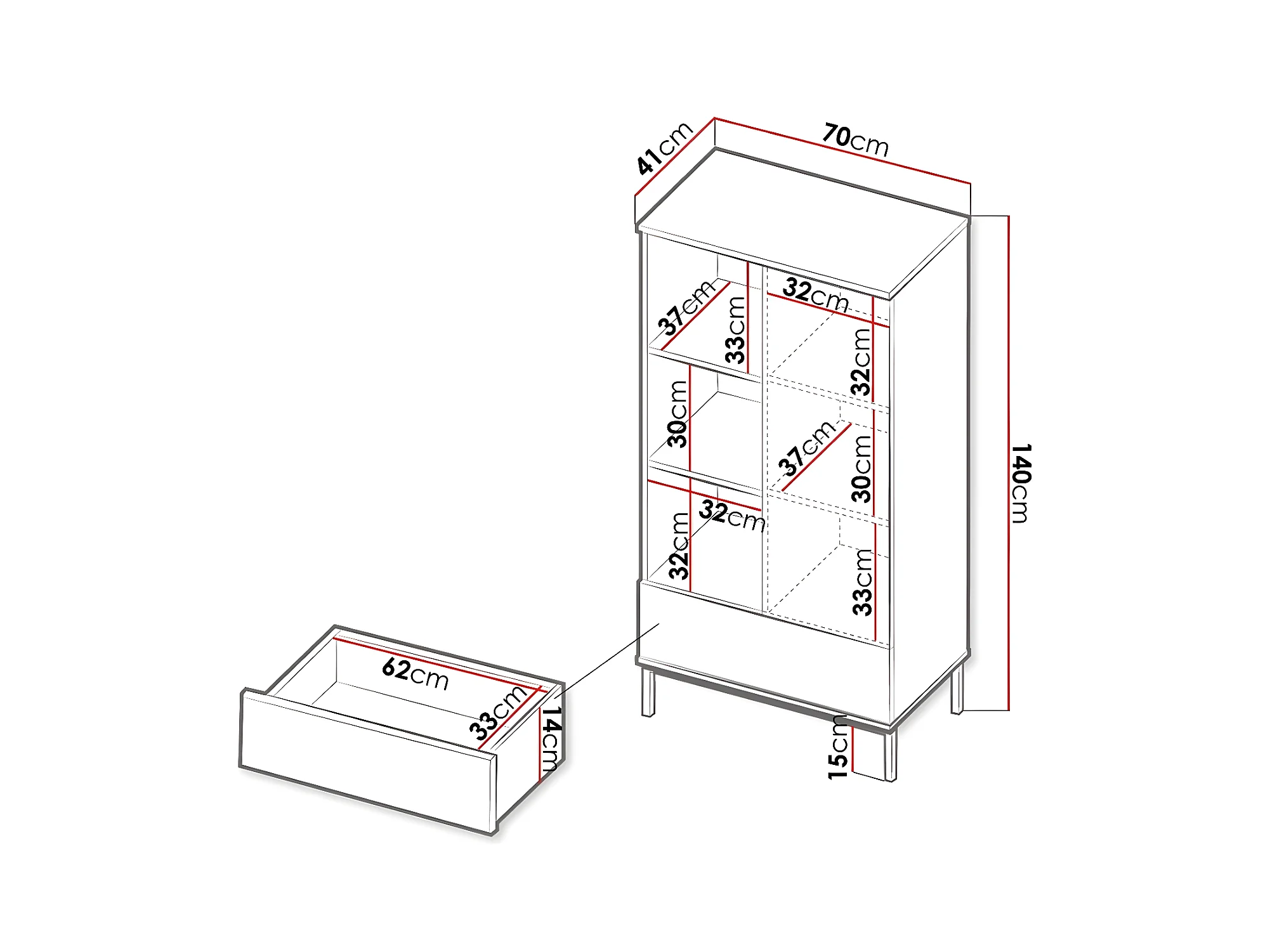 41cm
70cm
140cm
37cm
33cm
32cm
32cm
30cm
37cm
30cm
32cm
32cm
33cm
15cm
62cm
33cm
14cm