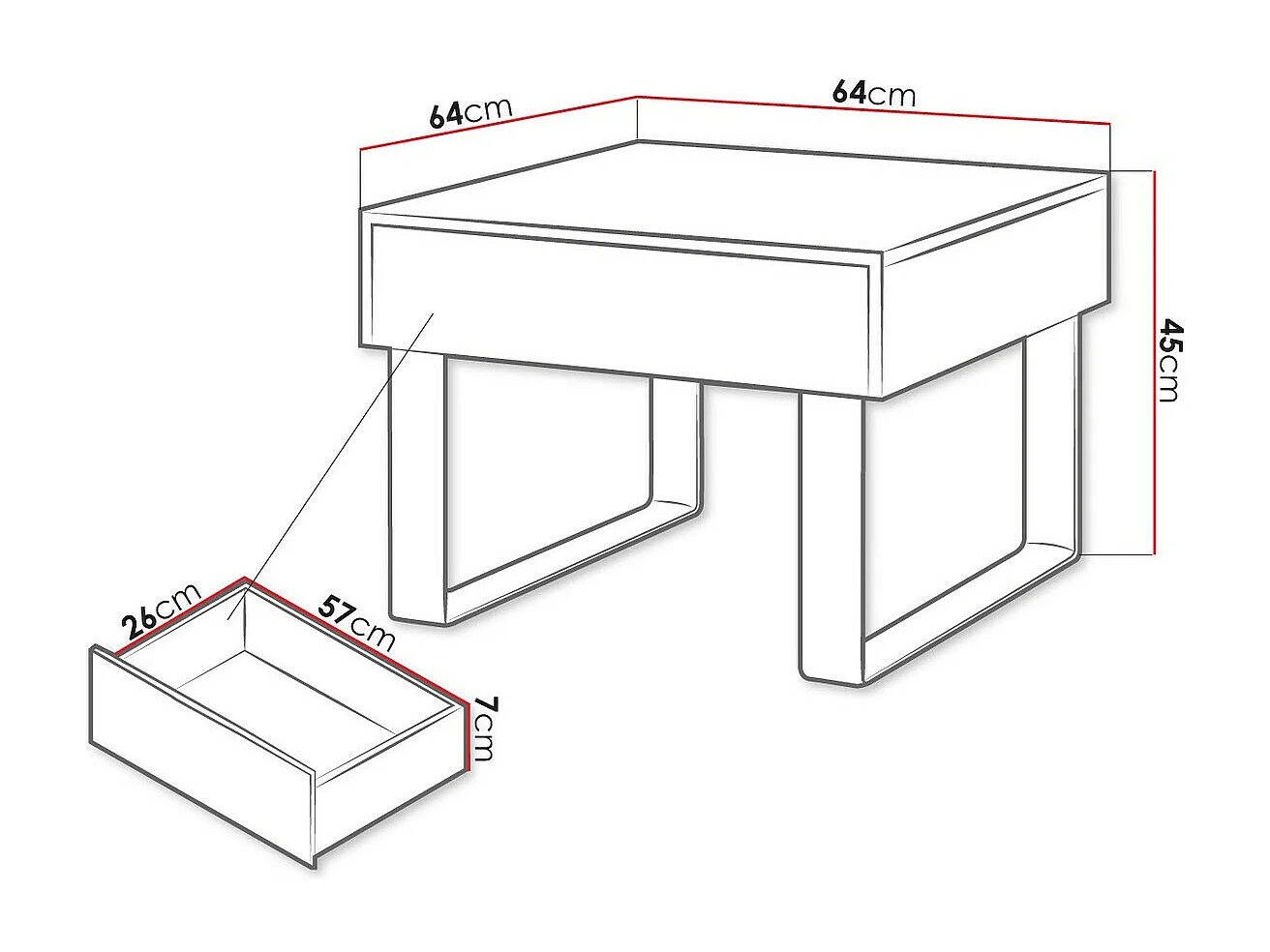 64cm
64cm
45cm
26cm
57cm
7cm