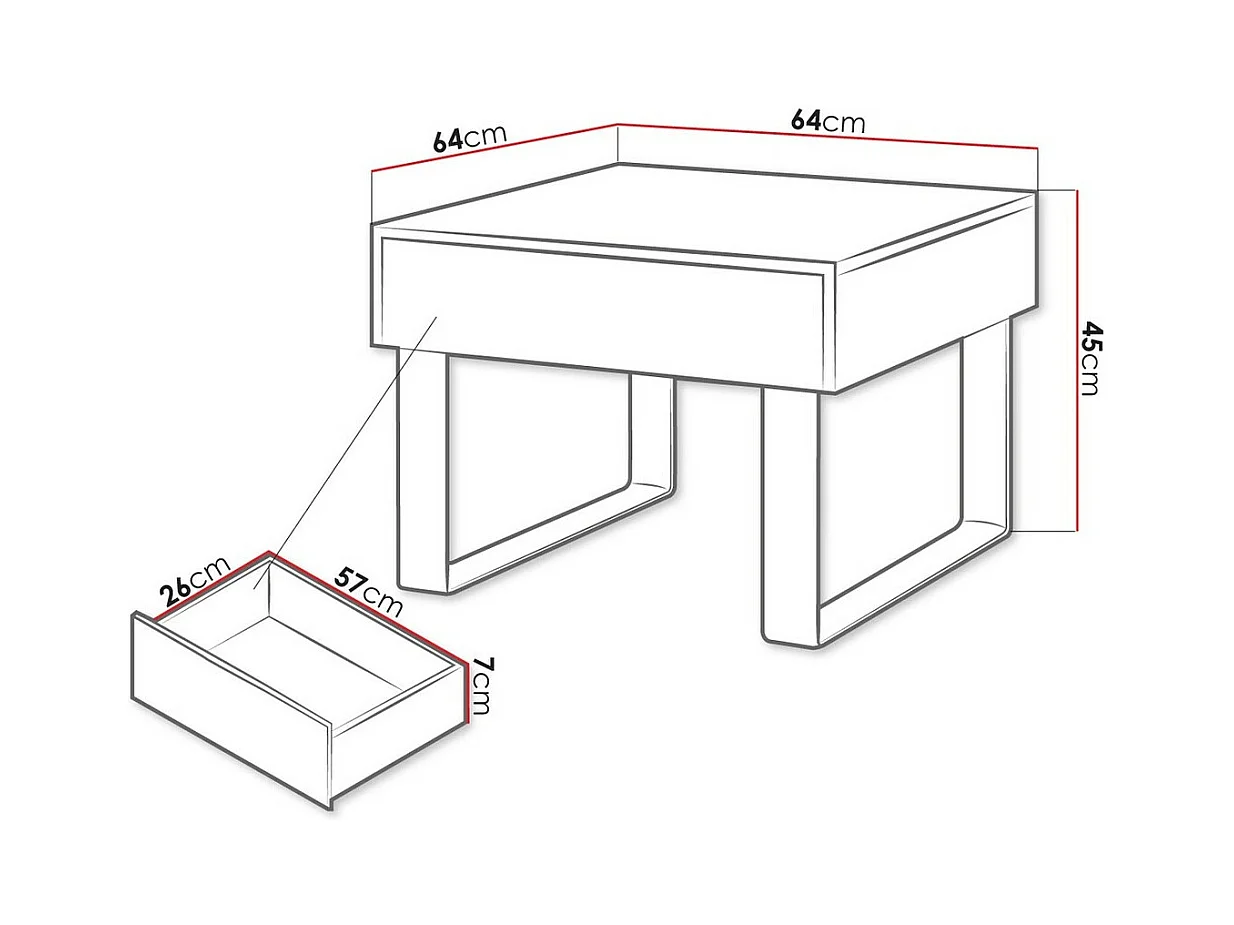 64cm
64cm
45cm
26cm
57cm
7cm