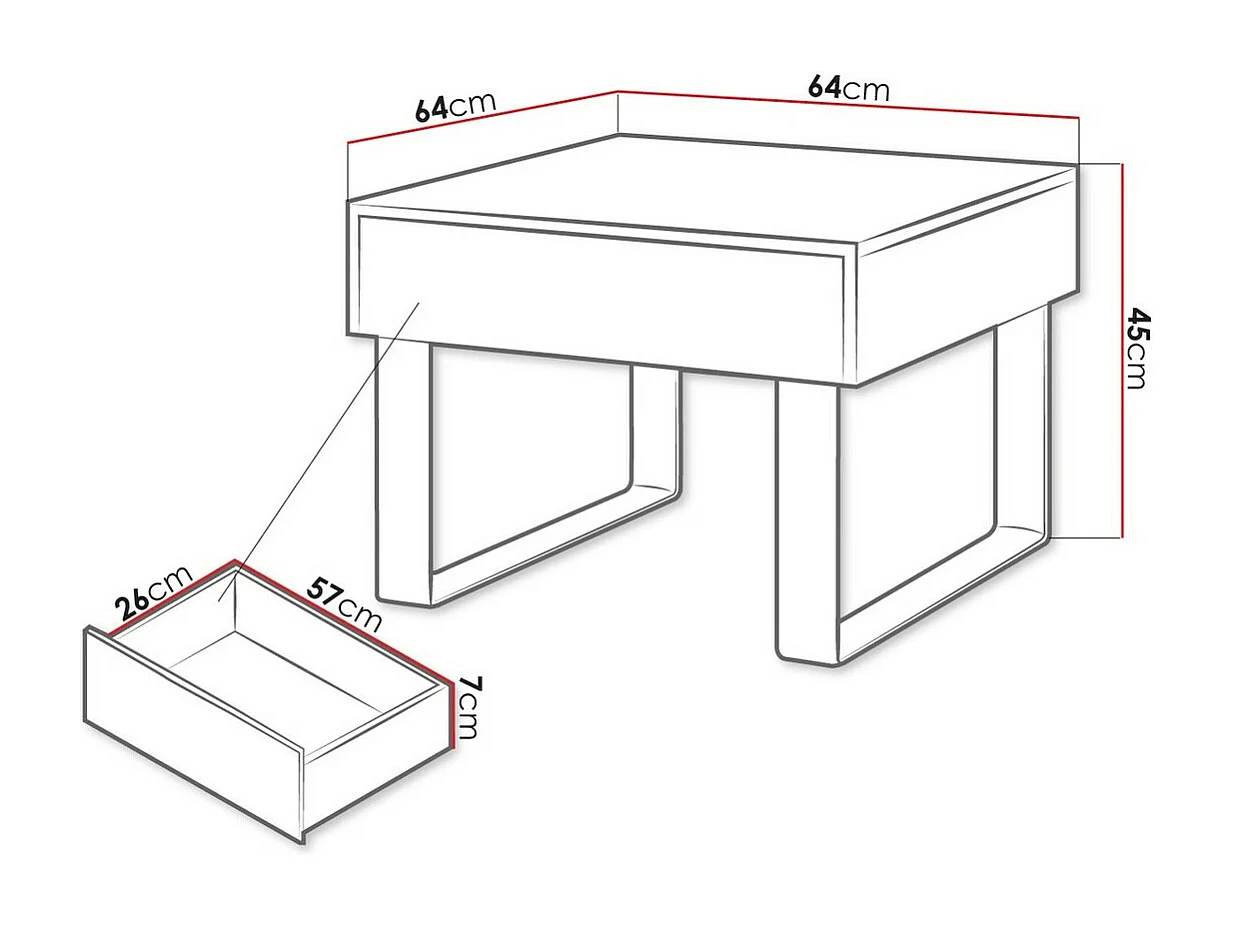 64cm
64cm
45cm
26cm
57cm
7cm