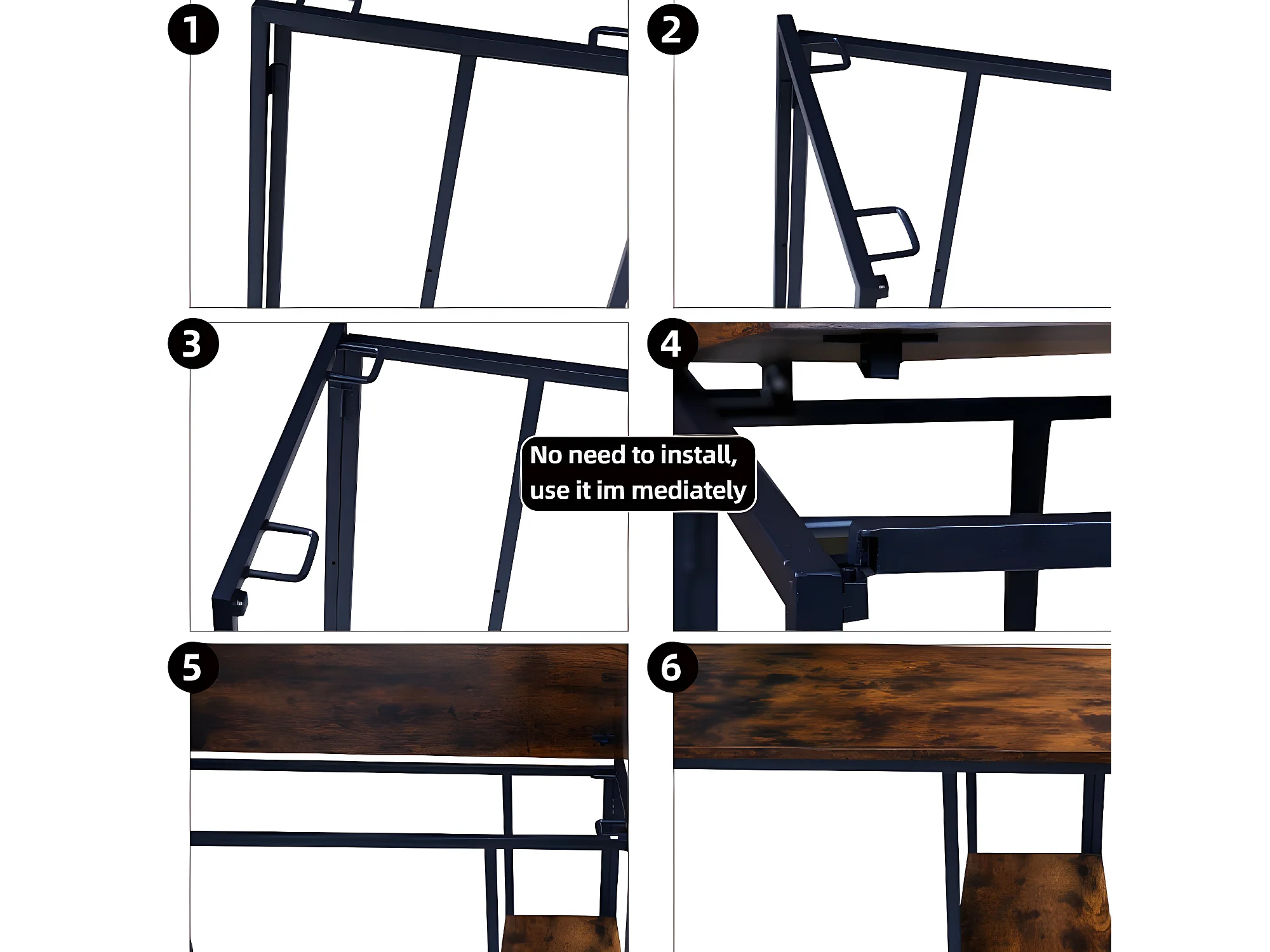 1

2

3

4

No need to install, use it im mediately

5

6