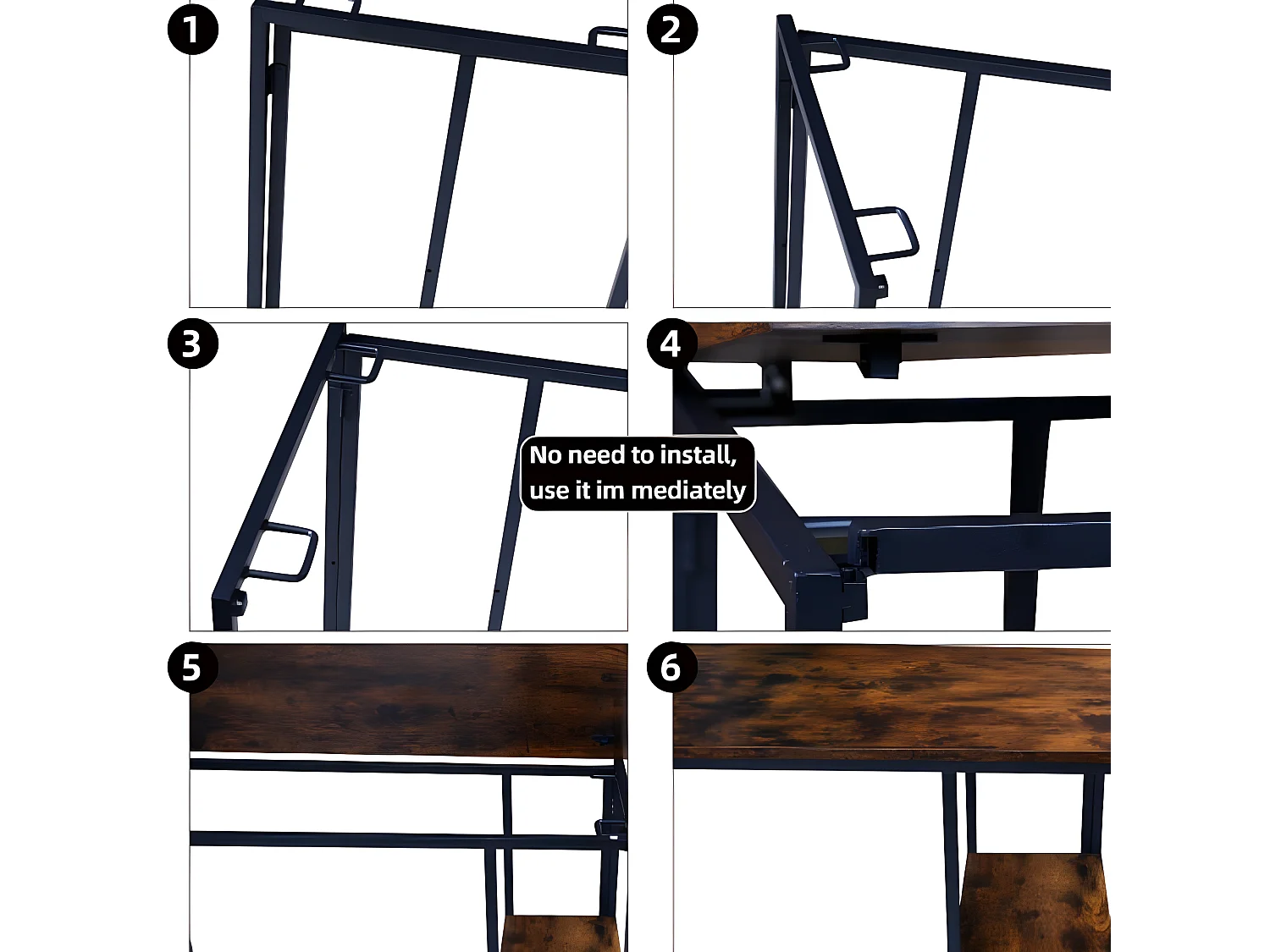 1

2

3

4

No need to install, use it im mediately

5

6