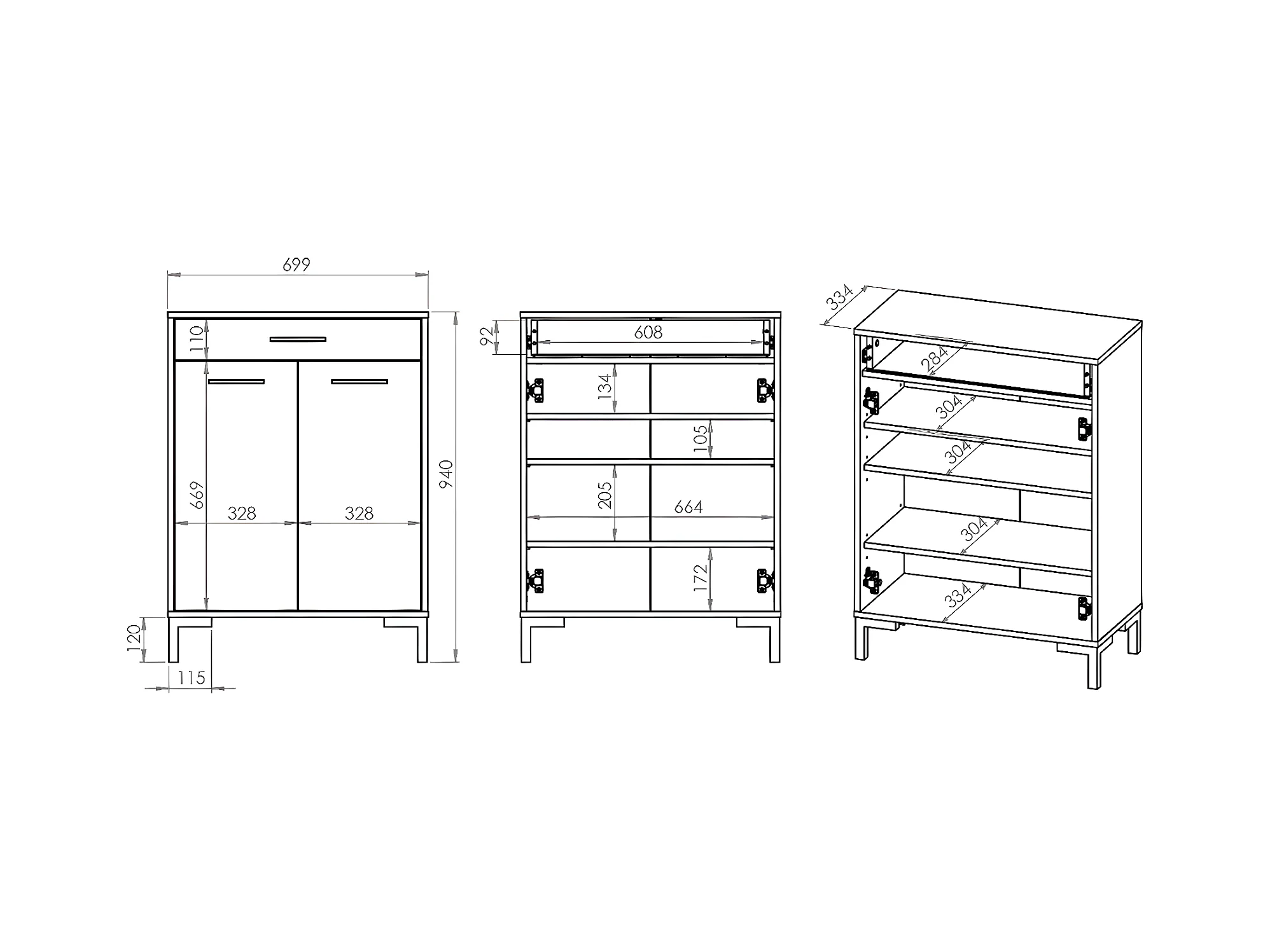 699
110
669
328
328
940
120
115
92
608
134
105
205
664
172
334
284
304
304
304
334