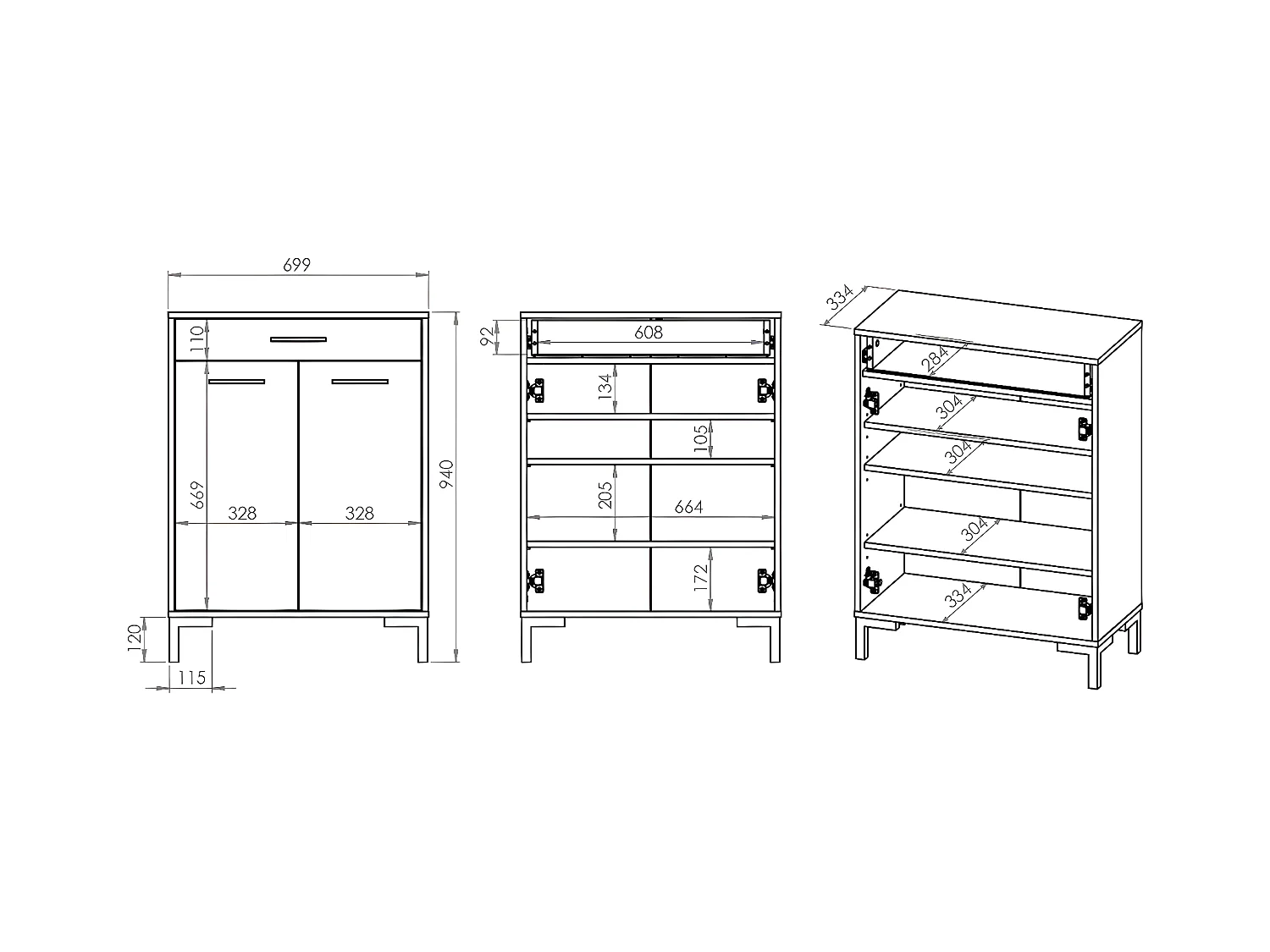 699

110

669

328

328

940

120

115

92

608

134

105

205

664

172

334

284

304

304

304

334