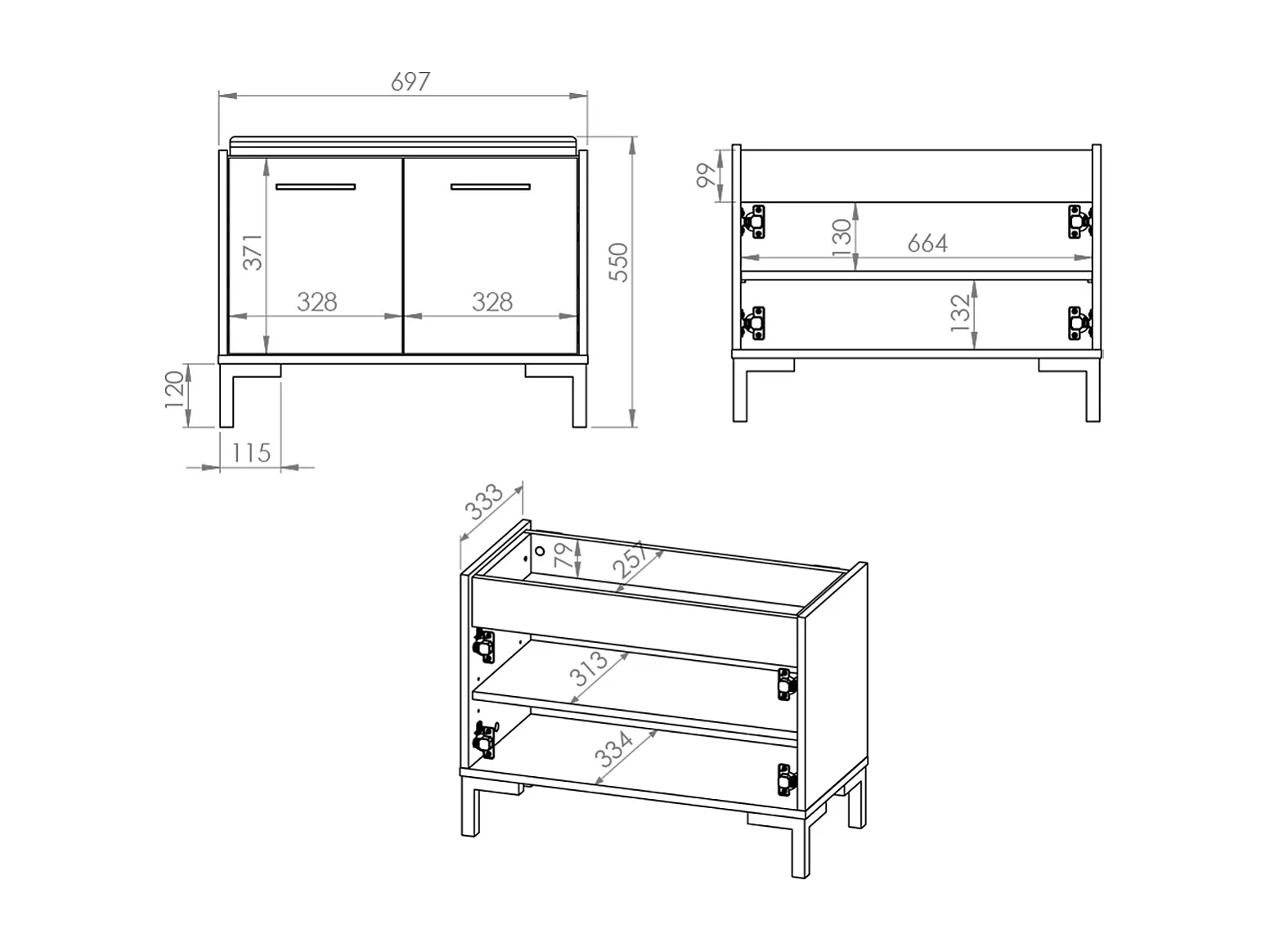 697

371

328

328

550

120

115

99

130

664

132

333

79

257

313

334