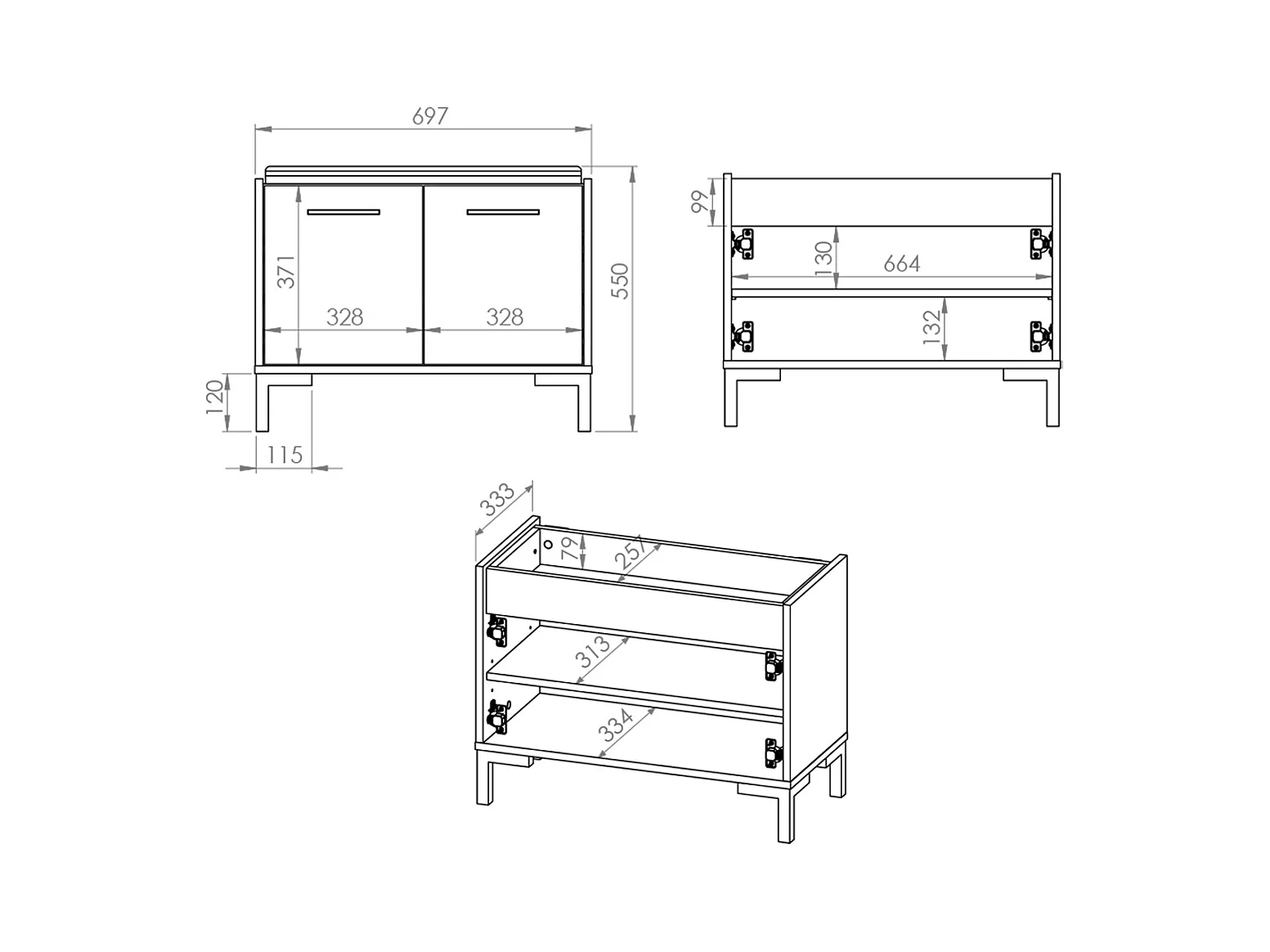 697
371
328
328
550
120
115
99
130
664
132
333
79
257
313
334