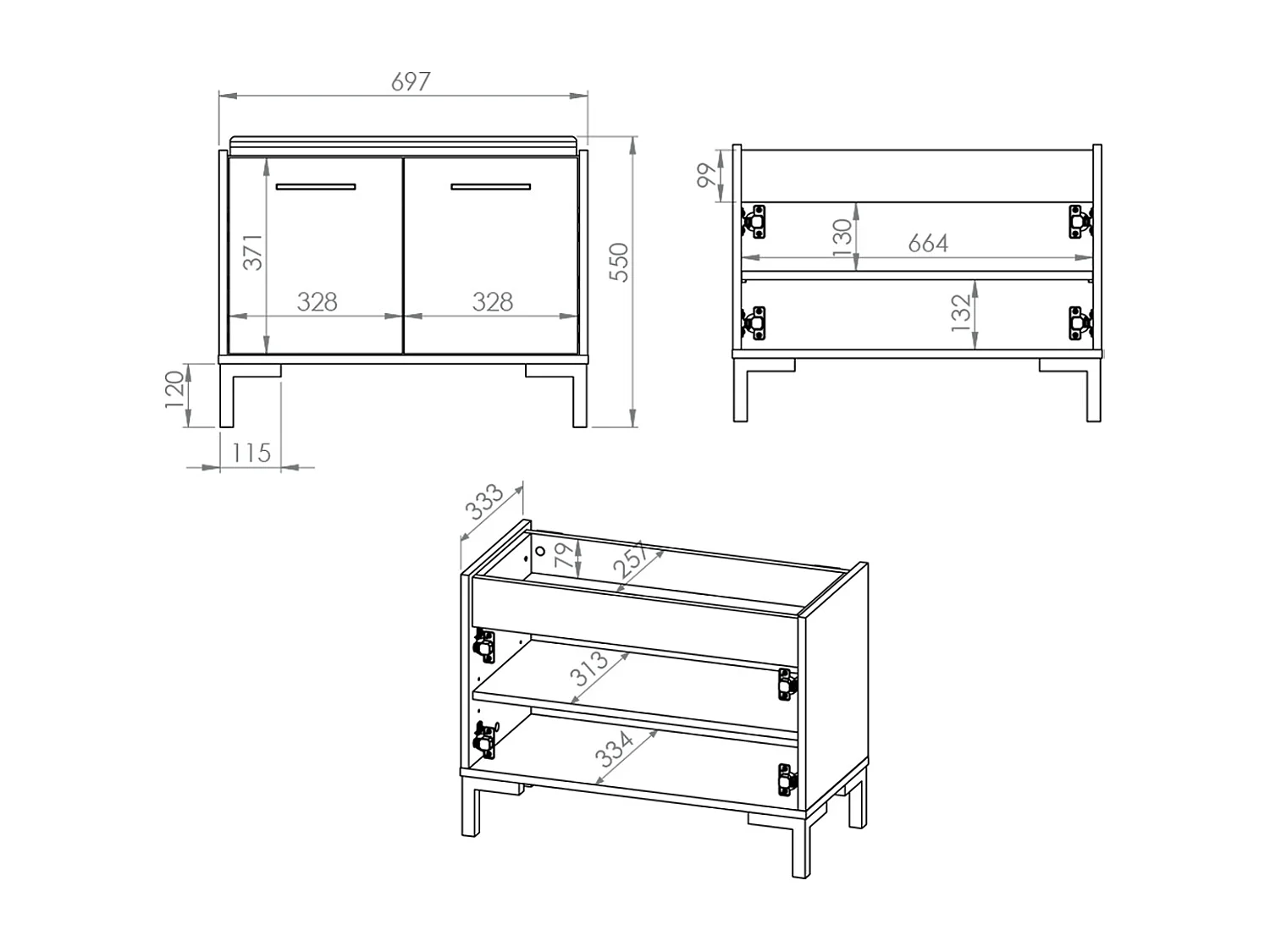 697

371

328

328

550

120

115

99

130

664

132

333

79

257

313

334