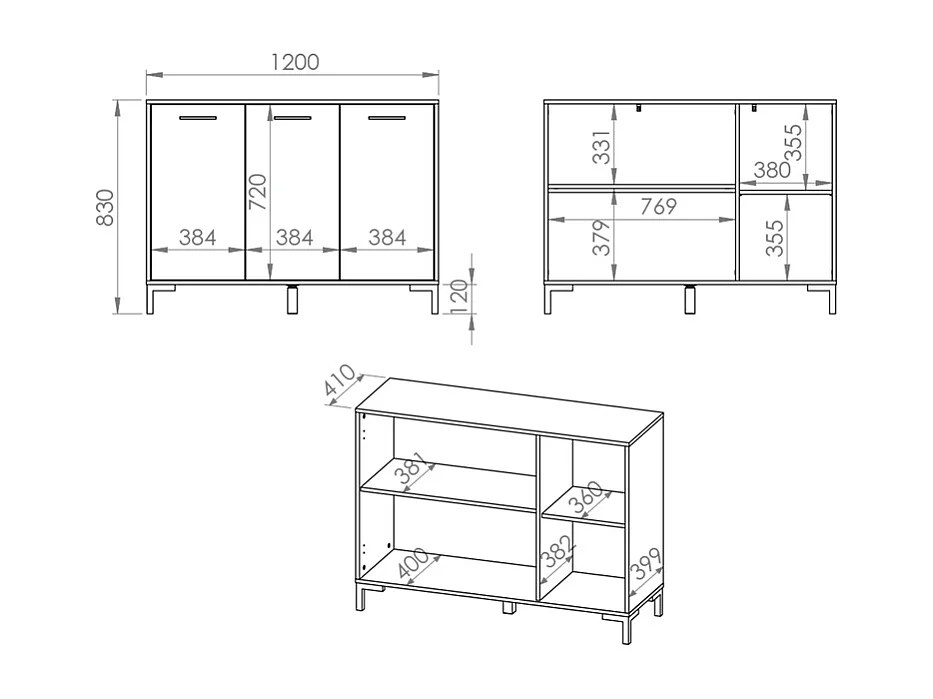 1200

830

720

384

384

384

120

331

355

380

769

379

355

410

381

360

400

382

399