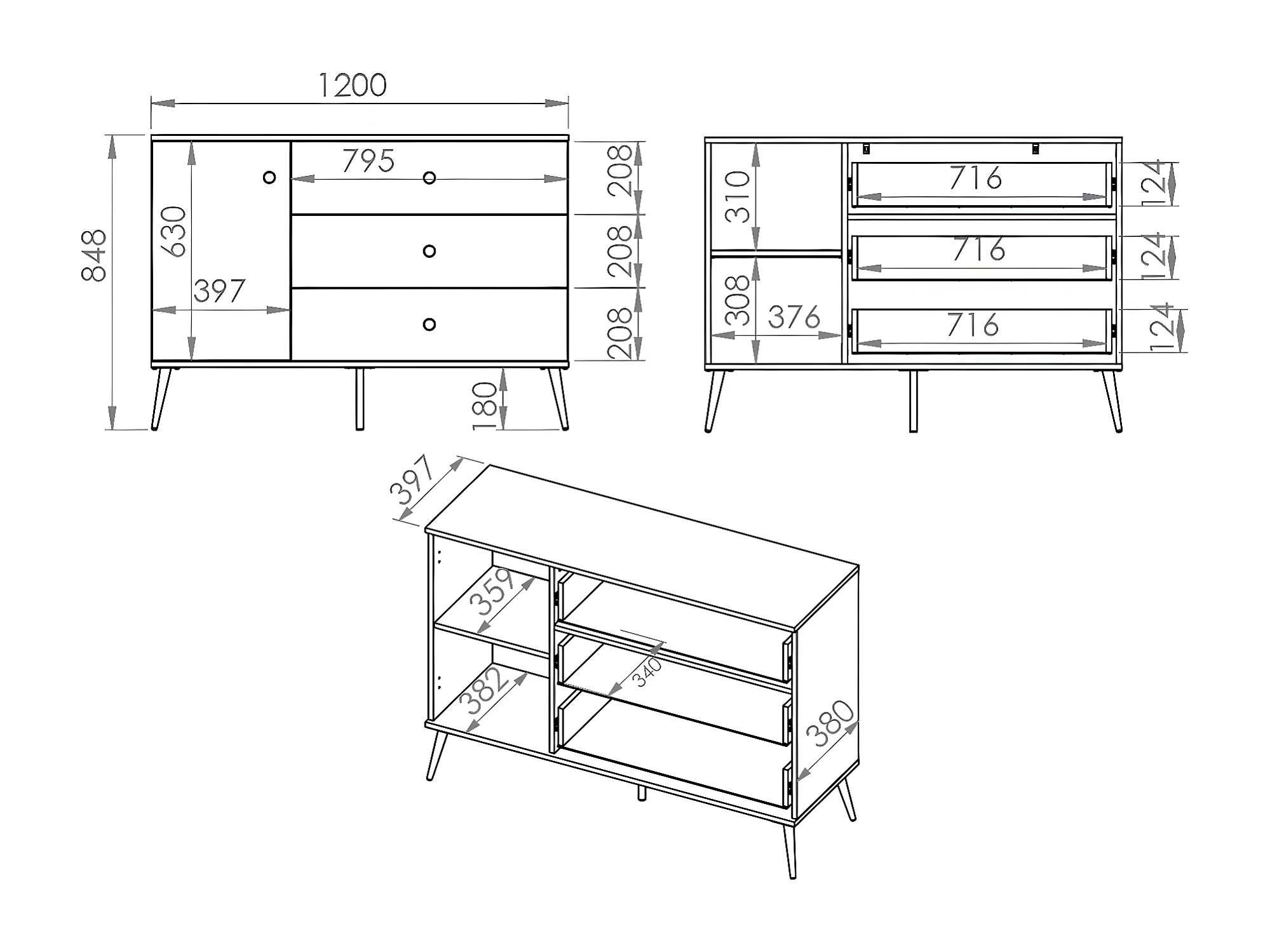 1200
848
630
397
795
208
208
208
180
310
308
376
716
716
716
124
124
124
397
359
382
340
380