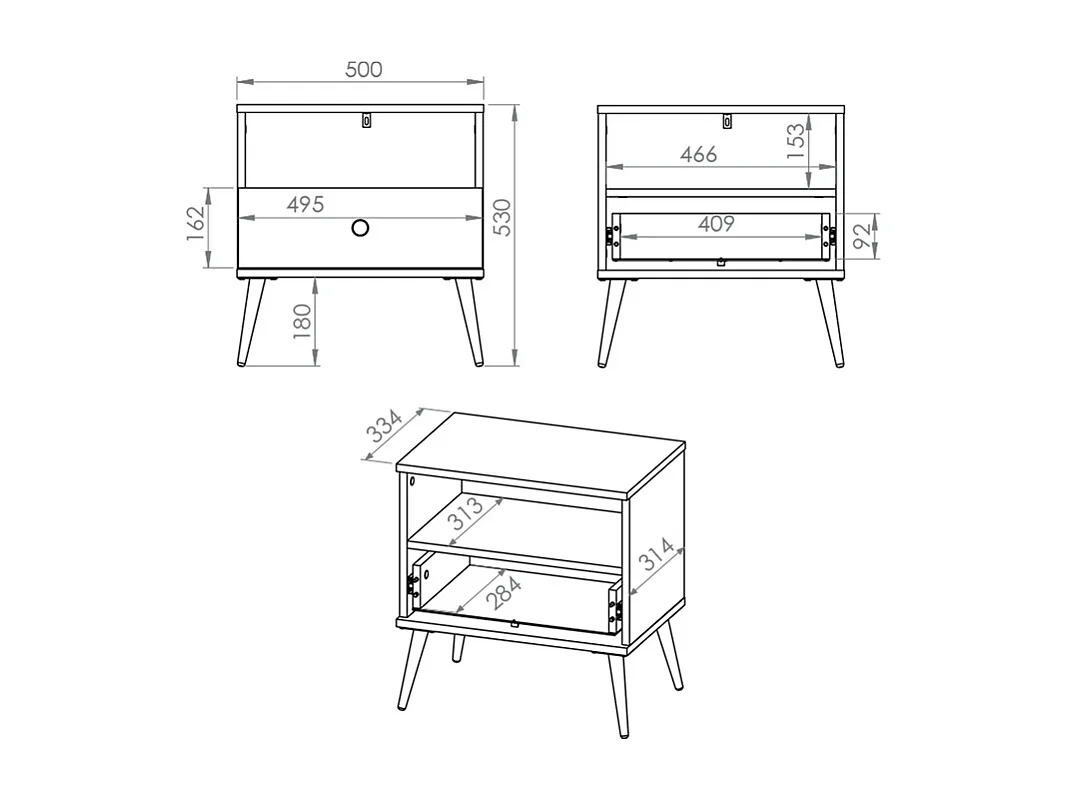 500
162
495
530
180
466
153
409
92
334
313
314
284