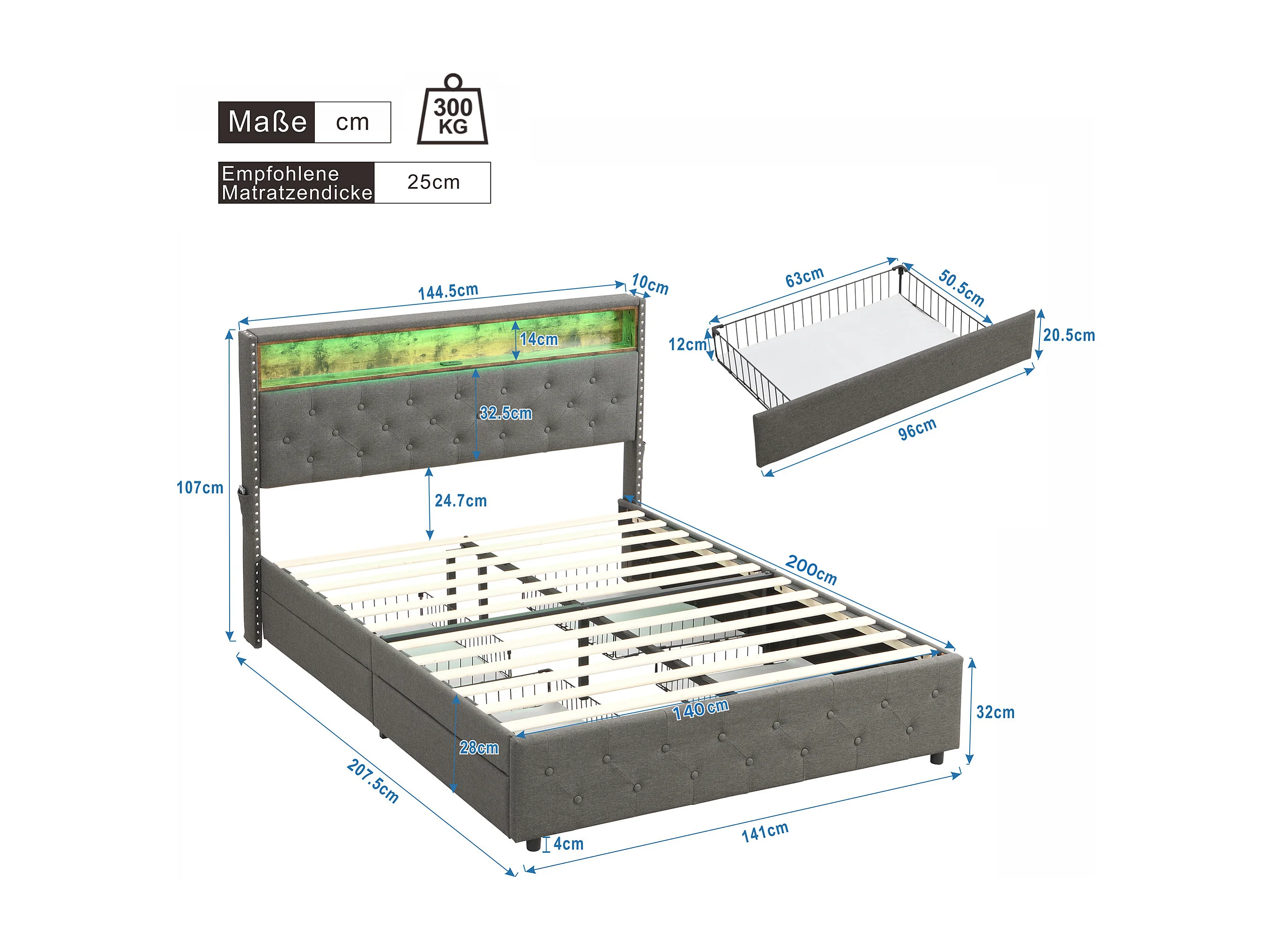 Maße cm

300 KG

Empfohlene Matratzendicke 25cm

144.5cm
10cm
14cm
32.5cm
107cm
24.7cm
200cm
140cm
28cm
32cm
207.5cm
4cm
141cm

63cm
50.5cm
12cm
20.5cm
96cm