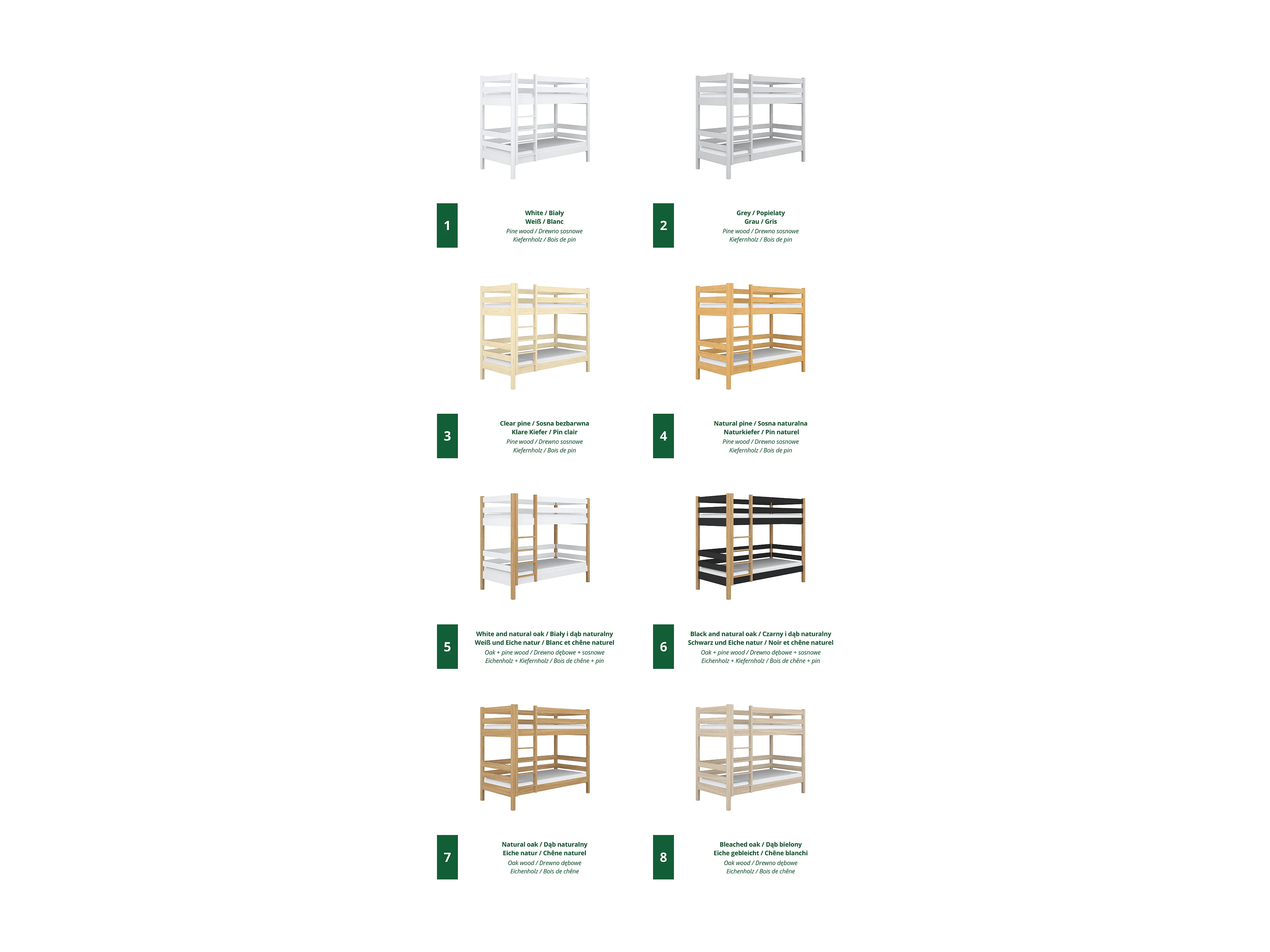 1
White / Biały
Weiß / Blanc
Pine wood / Drewno sosnowe
Kiefernholz / Bois de pin

2
Grey / Popielaty
Grau / Gris
Pine wood / Drewno sosnowe
Kiefernholz / Bois de pin

3
Clear pine / Sosna bezbarwna
Klare Kiefer / Pin clair
Pine wood / Drewno sosnowe
Kiefernholz / Bois de pin

4
Natural pine / Sosna naturalna
Naturkiefer / Pin naturel
Pine wood / Drewno sosnowe
Kiefernholz / Bois de pin

5
White and natural oak / Biały i dąb naturalny
Weiß und Eiche natur / Blanc et chêne naturel
Oak + pine wood / Drewno dębowe + sosnowe
Eichenholz + Kiefernholz / Bois de chêne + pin

6
Black and natural oak / Czarny i dąb naturalny
Schwarz und Eiche natur / Noir et chêne naturel
Oak + pine wood / Drewno dębowe + sosnowe
Eichenholz + Kiefernholz / Bois de chêne + pin

7
Natural oak / Dąb naturalny
Eiche natur / Chêne naturel
Oak wood / Drewno dębowe
Eichenholz / Bois de chêne

8
Bleached oak / Dąb bielony
Eiche gebleicht / Chêne blanchi
Oak wood / Drewno dębowe
Eichenholz / Bois de chêne