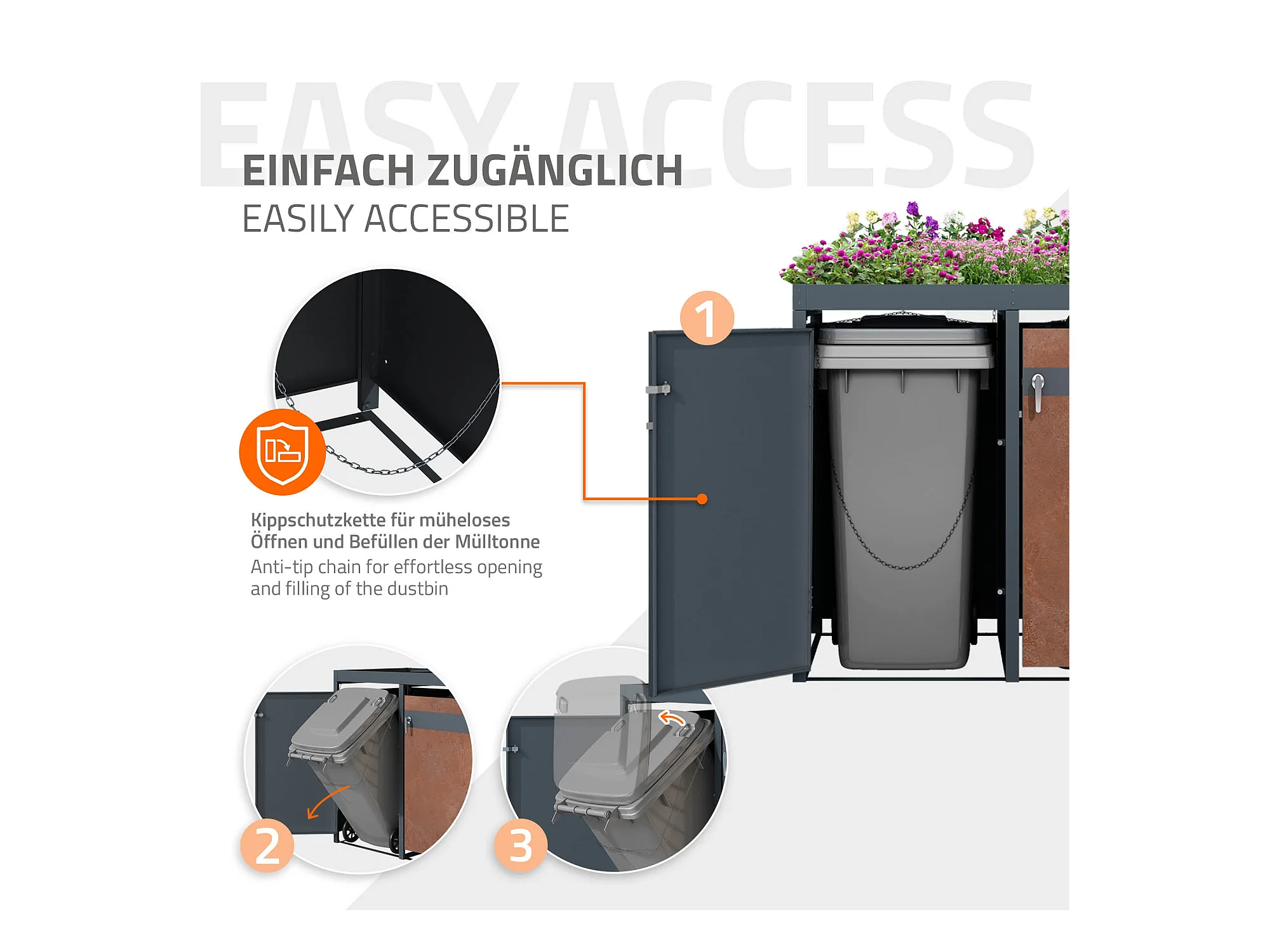 EASY ACCESS

EINFACH ZUGÄNGLICH
EASILY ACCESSIBLE

1

Kippschutzkette für müheloses Öffnen und Befüllen der Mülltonne
Anti-tip chain for effortless opening and filling of the dustbin

2

3