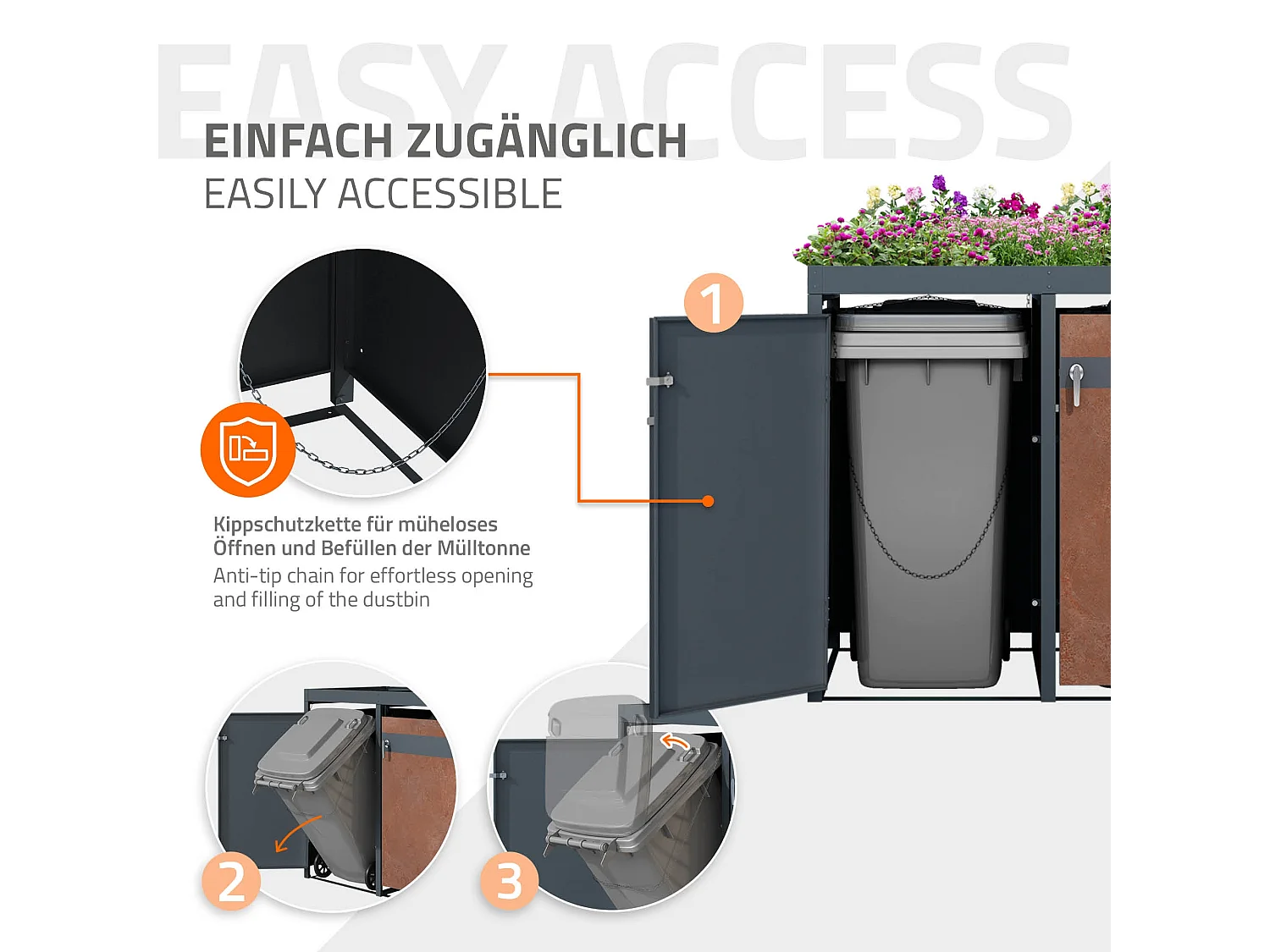 EASY ACCESS

EINFACH ZUGÄNGLICH
EASILY ACCESSIBLE

1

Kippschutzkette für müheloses Öffnen und Befüllen der Mülltonne
Anti-tip chain for effortless opening and filling of the dustbin

2

3