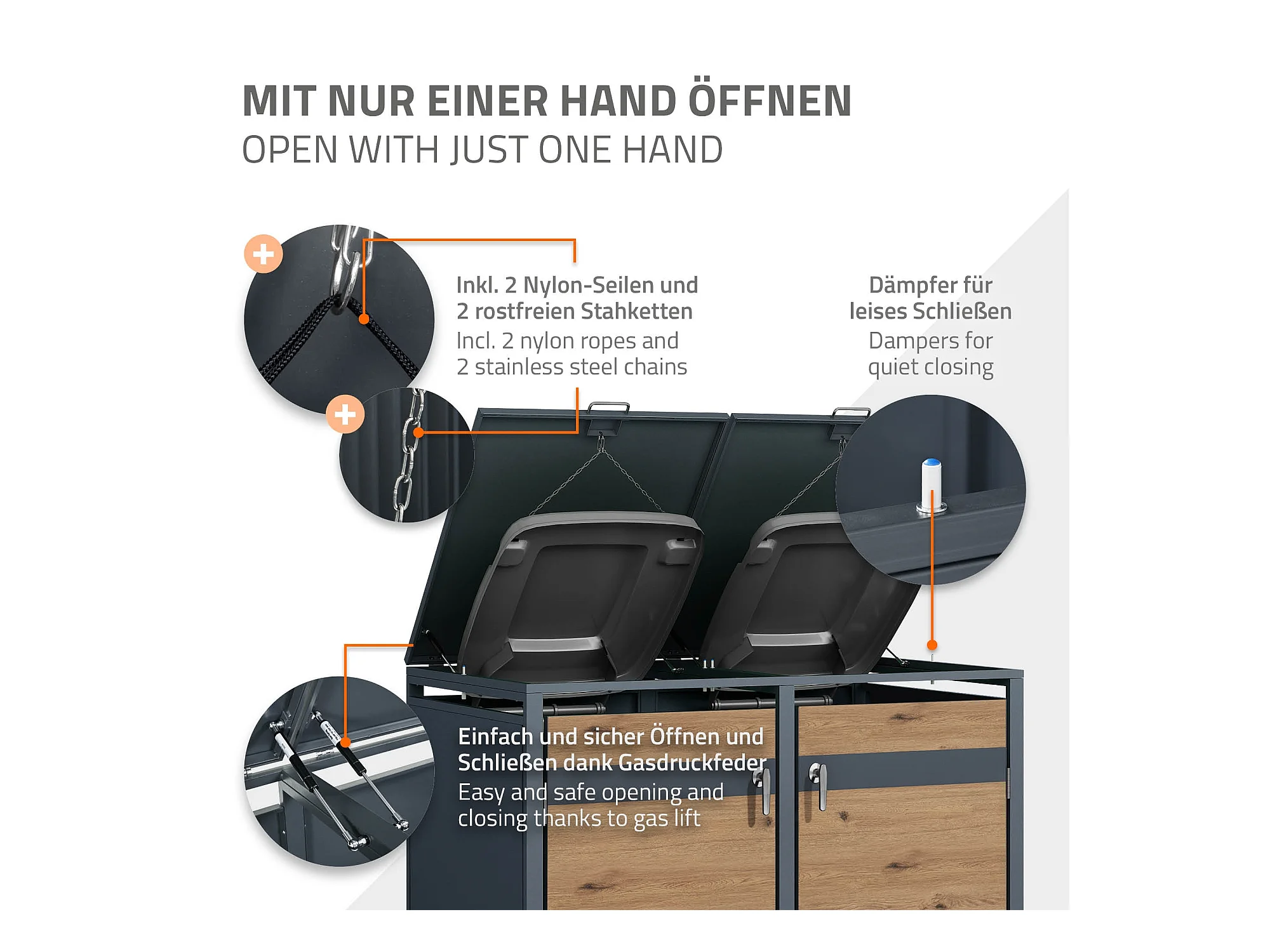 MIT NUR EINER HAND ÖFFNEN
OPEN WITH JUST ONE HAND

Inkl. 2 Nylon-Seilen und 2 rostfreien Stahketten
Incl. 2 nylon ropes and 2 stainless steel chains

Dämpfer für leises Schließen
Dampers for quiet closing

Einfach und sicher Öffnen und Schließen dank Gasdruckfeder
Easy and safe opening and closing thanks to gas lift