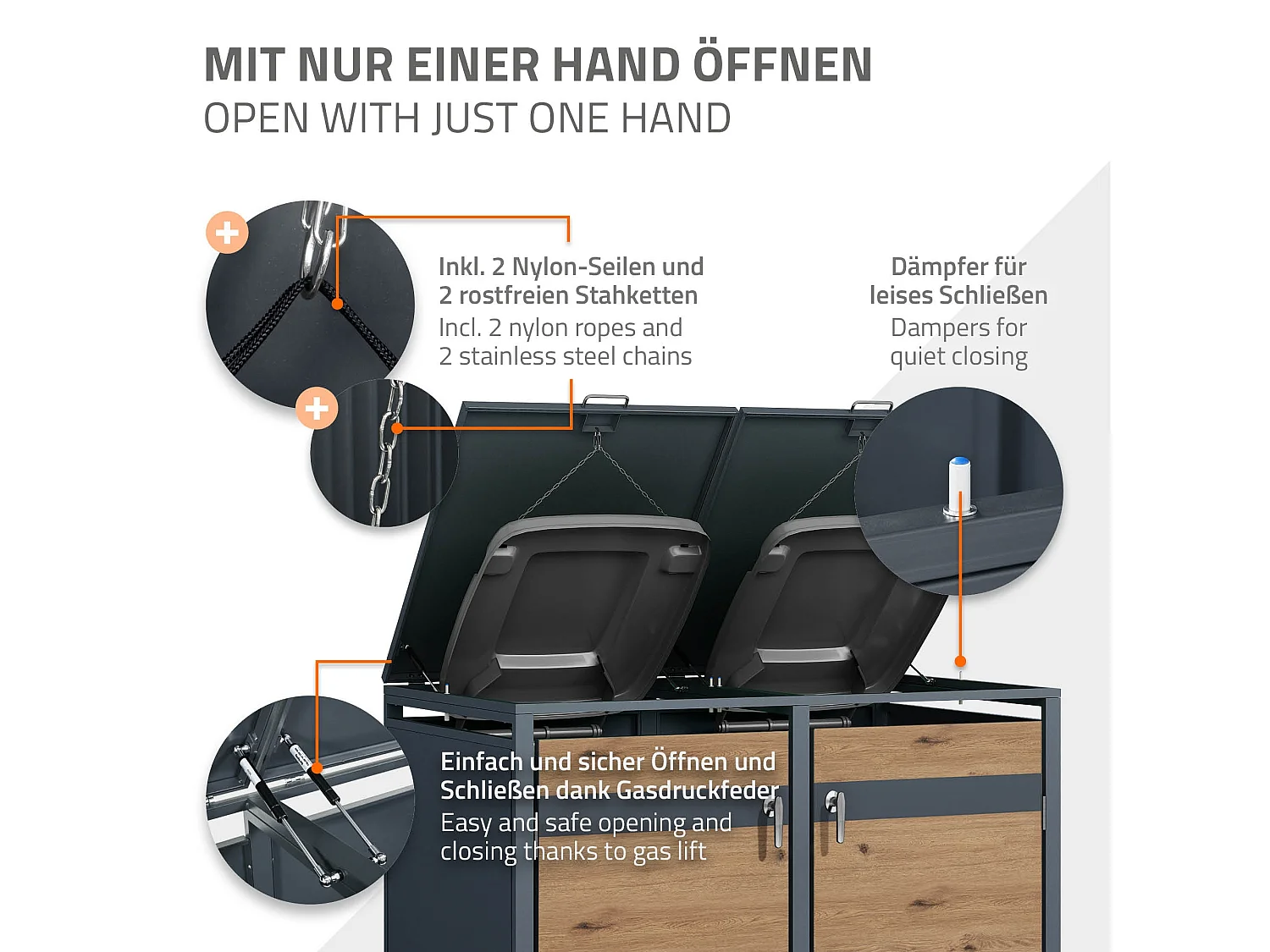 MIT NUR EINER HAND ÖFFNEN
OPEN WITH JUST ONE HAND

Inkl. 2 Nylon-Seilen und 2 rostfreien Stahketten
Incl. 2 nylon ropes and 2 stainless steel chains

Dämpfer für leises Schließen
Dampers for quiet closing

Einfach und sicher Öffnen und Schließen dank Gasdruckfeder
Easy and safe opening and closing thanks to gas lift