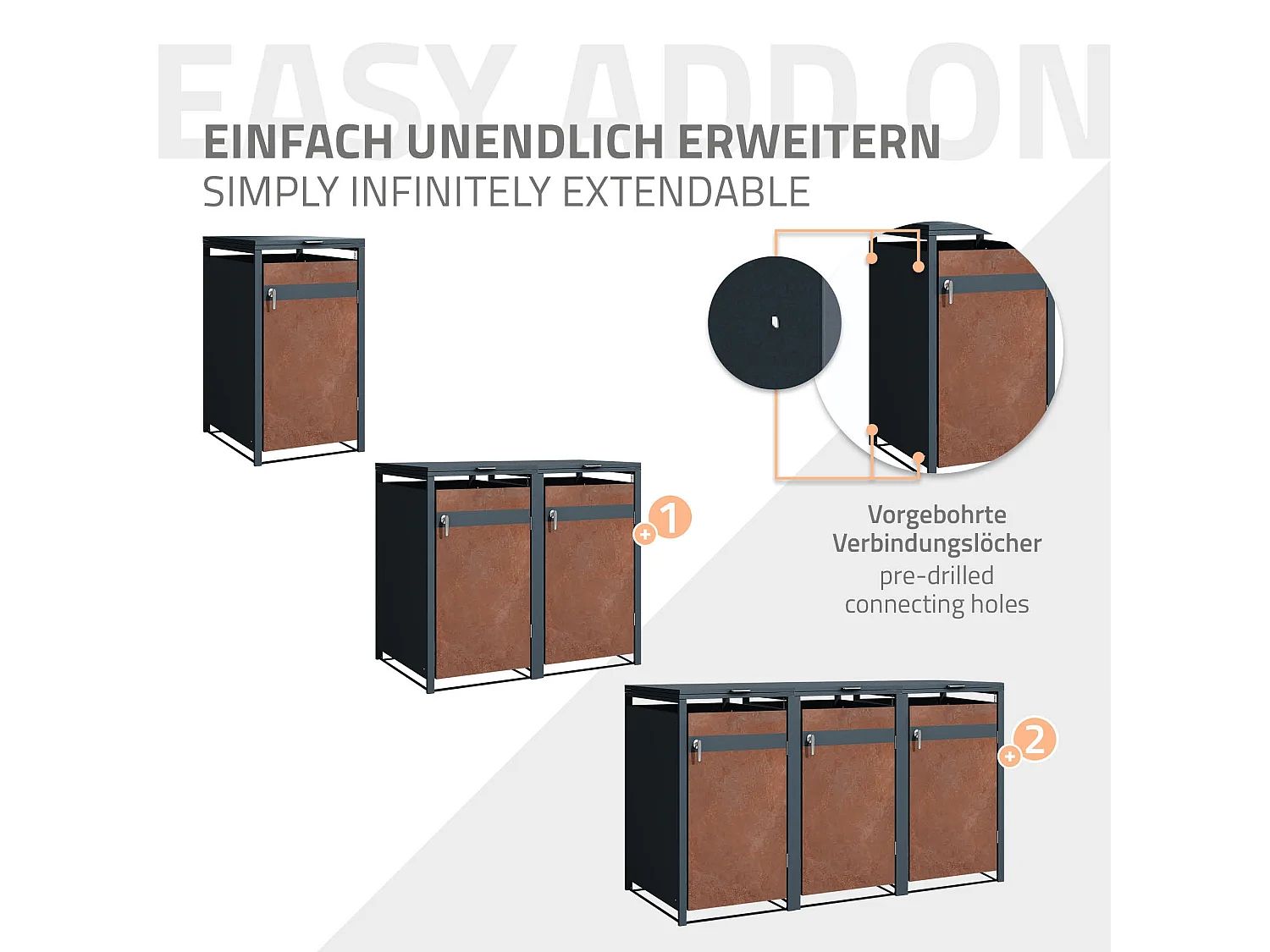 EASY ADD ON

EINFACH UNENDLICH ERWEITERN
SIMPLY INFINITELY EXTENDABLE

+1

Vorgebohrte Verbindungslöcher
pre-drilled connecting holes

+2