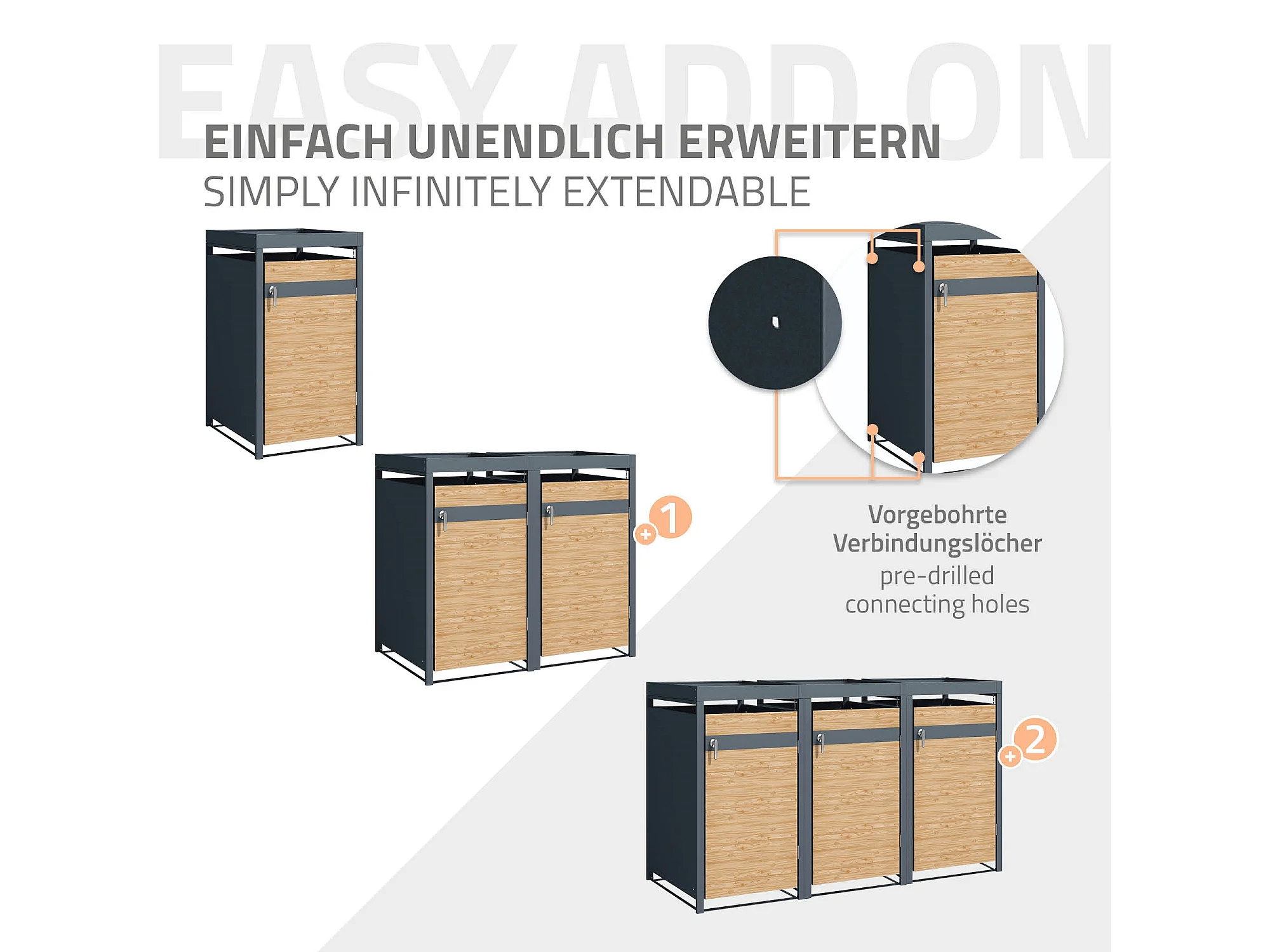 EASY ADD ON

EINFACH UNENDLICH ERWEITERN
SIMPLY INFINITELY EXTENDABLE

+1

Vorgebohrte Verbindungslöcher
pre-drilled connecting holes

+2