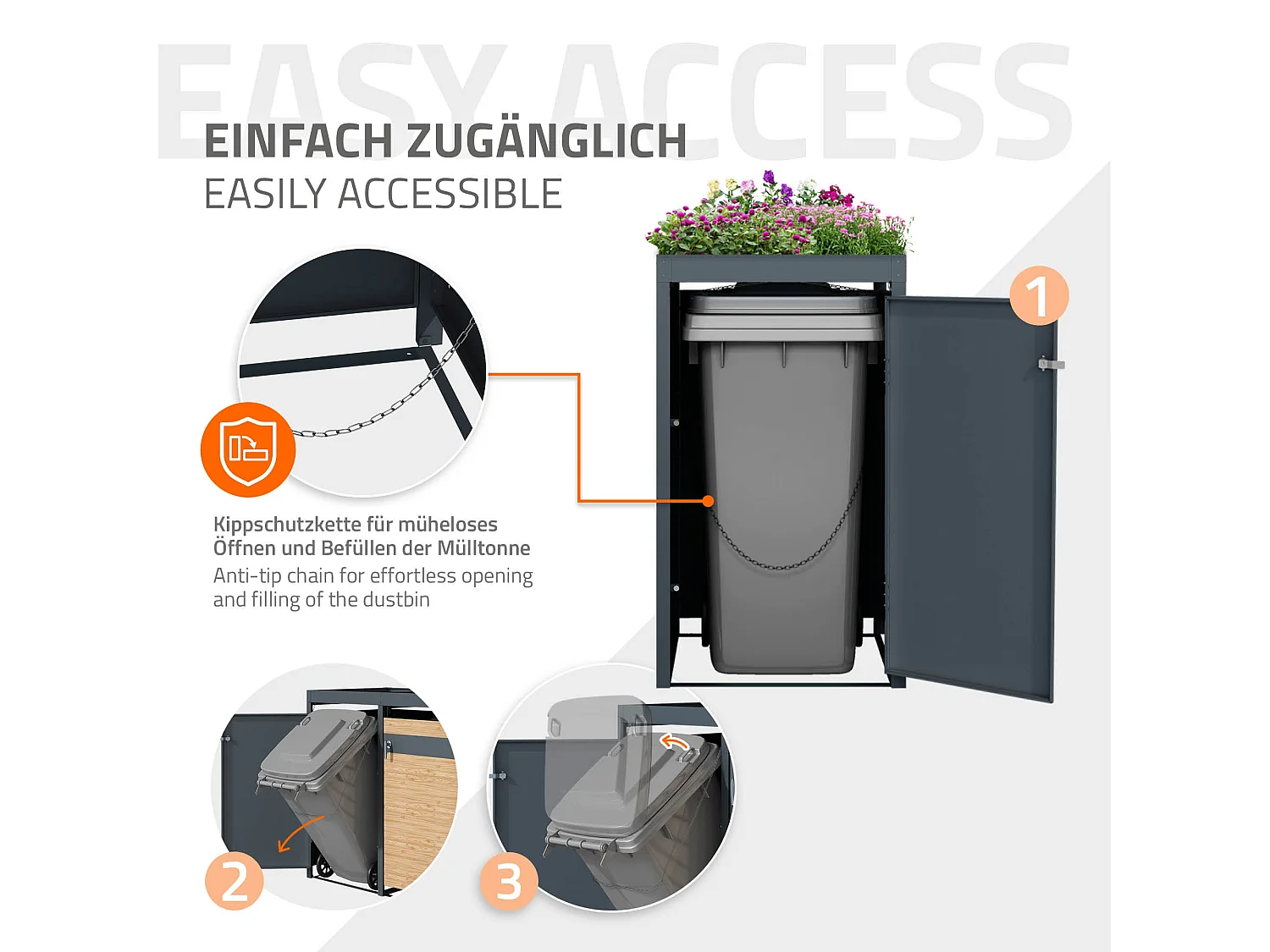 EASY ACCESS

EINFACH ZUGÄNGLICH
EASILY ACCESSIBLE

1

Kippschutzkette für müheloses Öffnen und Befüllen der Mülltonne
Anti-tip chain for effortless opening and filling of the dustbin

2

3