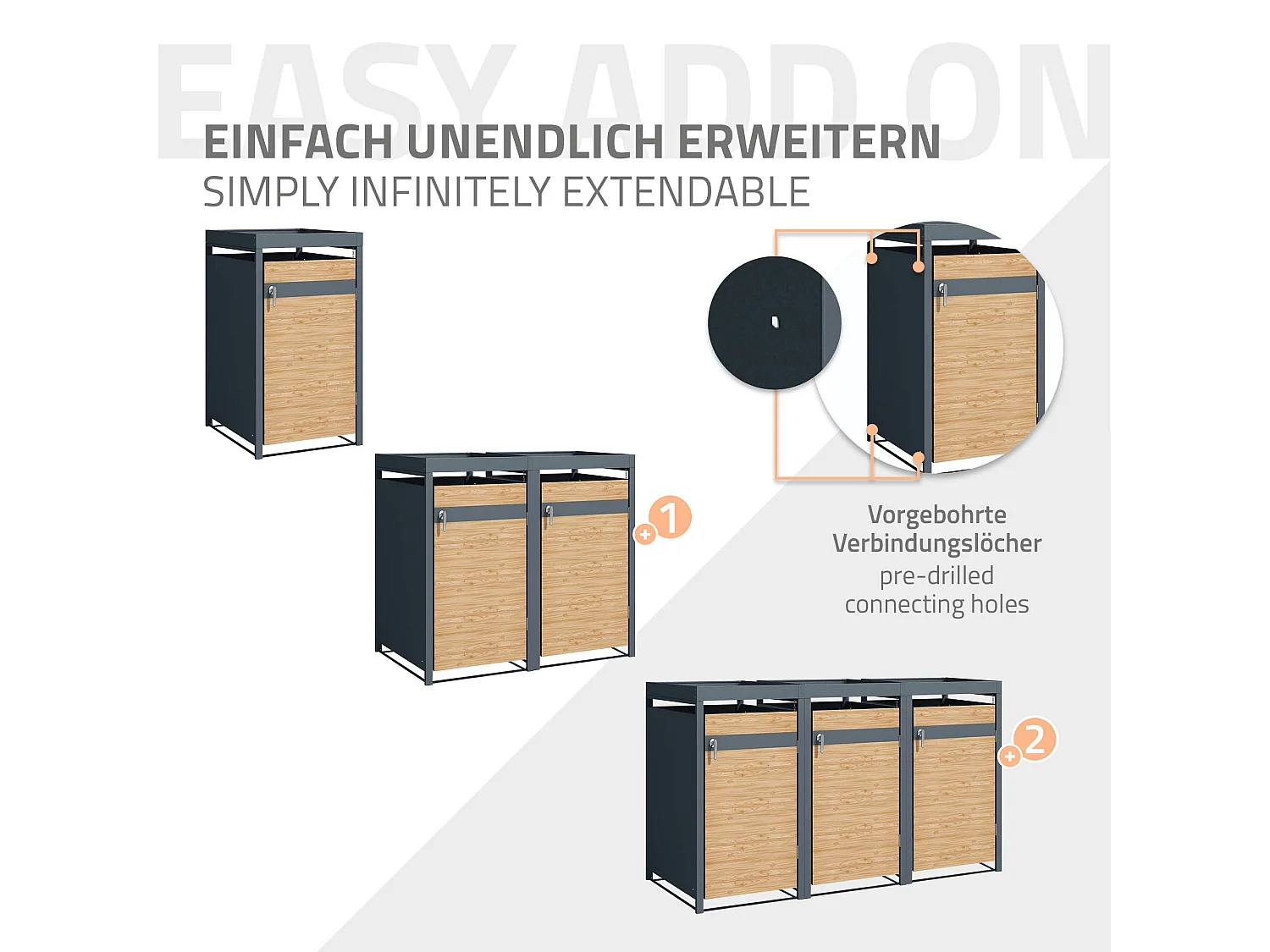 EASY ADD ON

EINFACH UNENDLICH ERWEITERN
SIMPLY INFINITELY EXTENDABLE

+1

Vorgebohrte Verbindungslöcher
pre-drilled connecting holes

+2