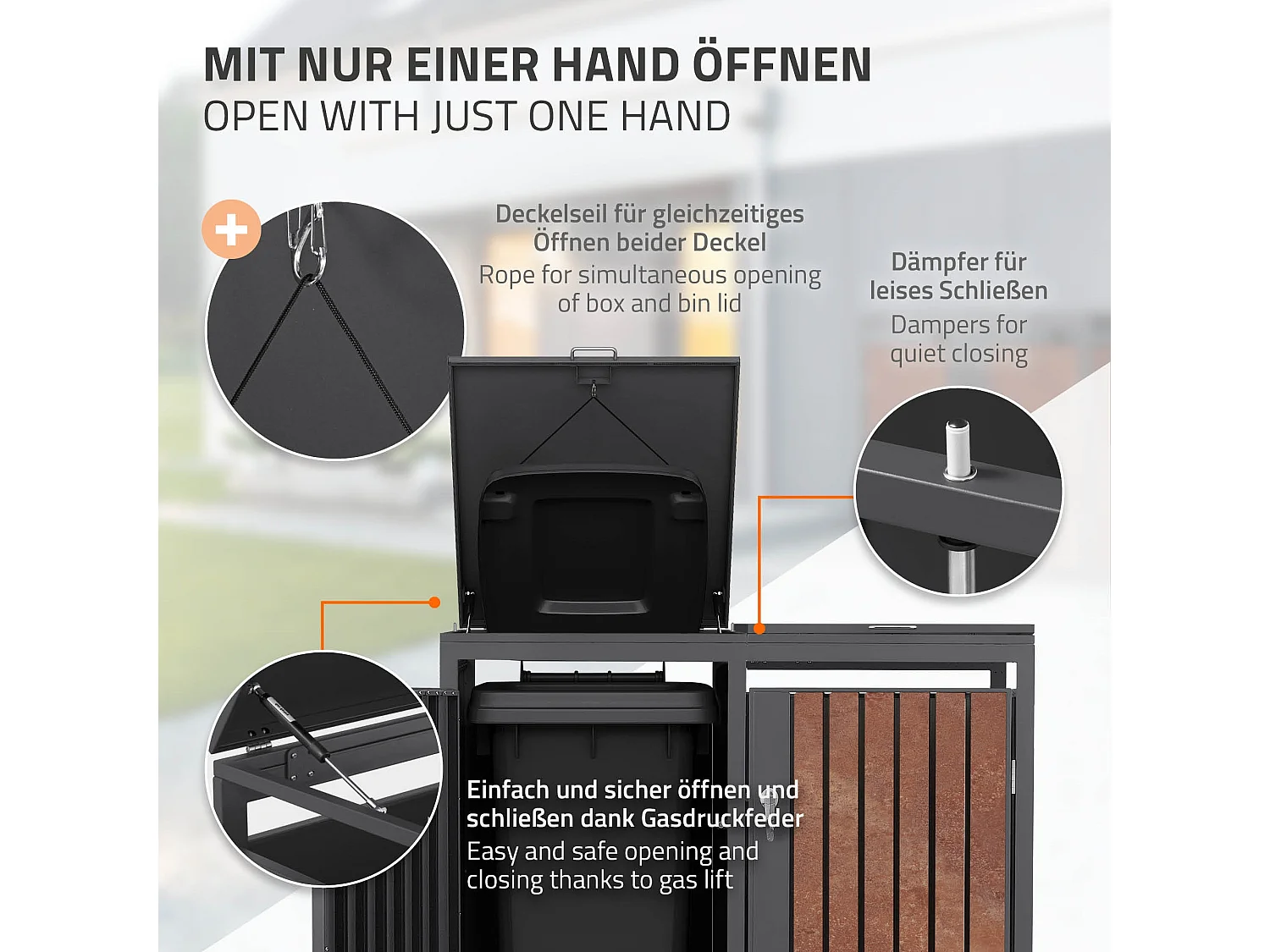 MIT NUR EINER HAND ÖFFNEN
OPEN WITH JUST ONE HAND

Deckelseil für gleichzeitiges Öffnen beider Deckel
Rope for simultaneous opening of box and bin lid

Dämpfer für leises Schließen
Dampers for quiet closing

Einfach und sicher öffnen und schließen dank Gasdruckfeder
Easy and safe opening and closing thanks to gas lift