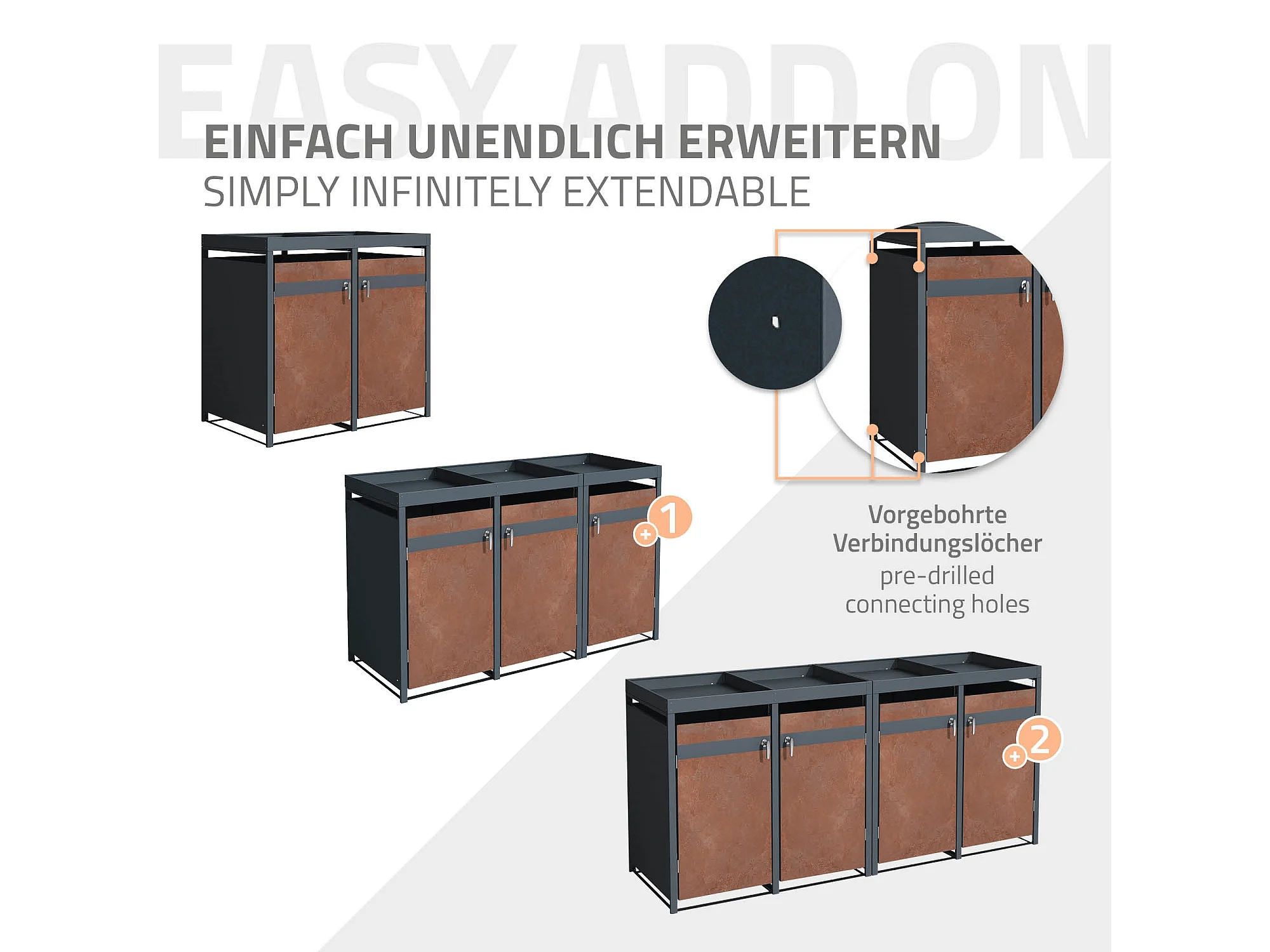 EASY ADD ON

EINFACH UNENDLICH ERWEITERN
SIMPLY INFINITELY EXTENDABLE

+1

Vorgebohrte Verbindungslöcher
pre-drilled connecting holes

+2