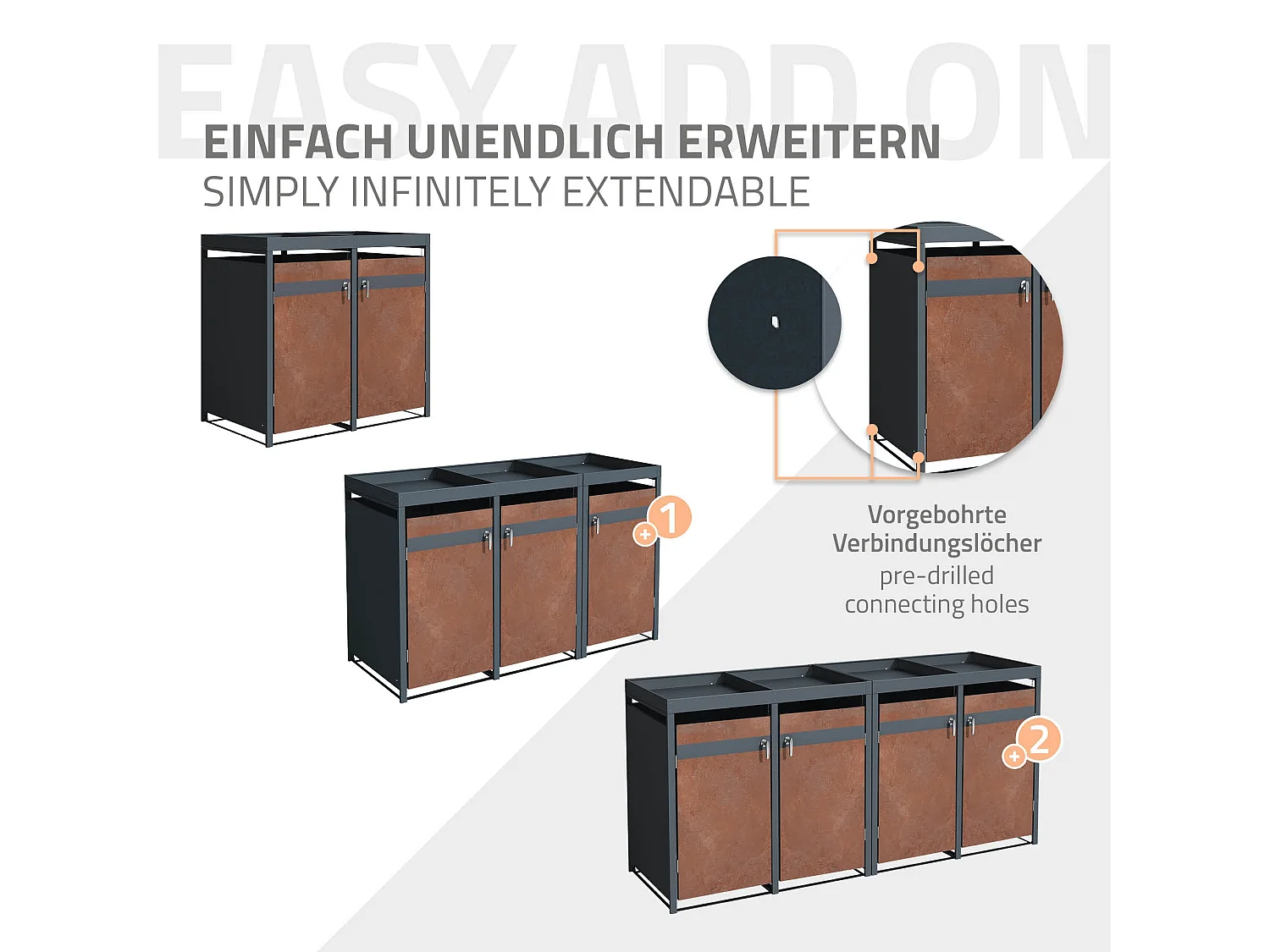 EASY ADD ON

EINFACH UNENDLICH ERWEITERN
SIMPLY INFINITELY EXTENDABLE

+1

Vorgebohrte Verbindungslöcher
pre-drilled connecting holes

+2