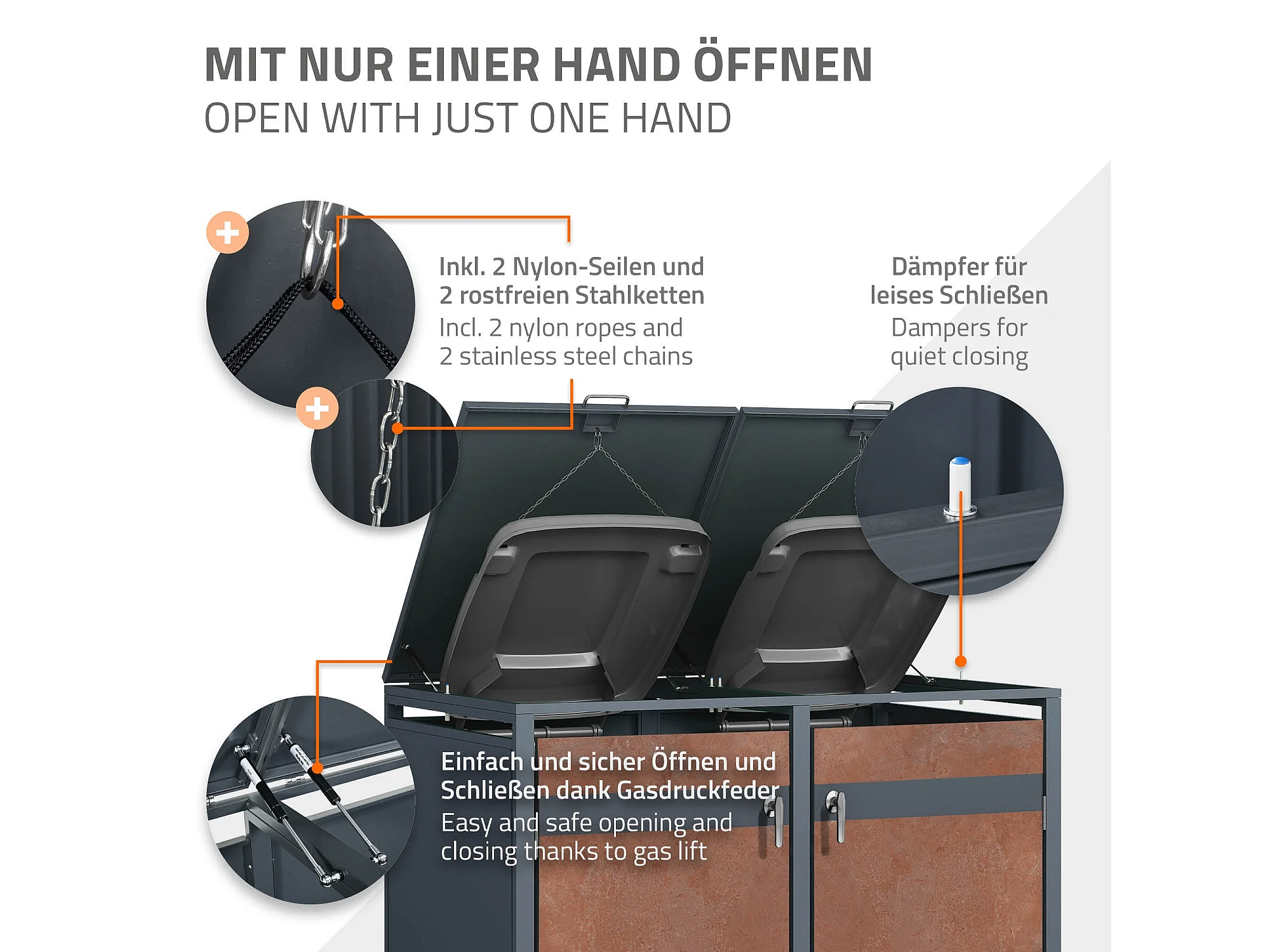 MIT NUR EINER HAND ÖFFNEN
OPEN WITH JUST ONE HAND

Inkl. 2 Nylon-Seilen und 2 rostfreien Stahlketten
Incl. 2 nylon ropes and 2 stainless steel chains

Dämpfer für leises Schließen
Dampers for quiet closing

Einfach und sicher Öffnen und Schließen dank Gasdruckfeder
Easy and safe opening and closing thanks to gas lift