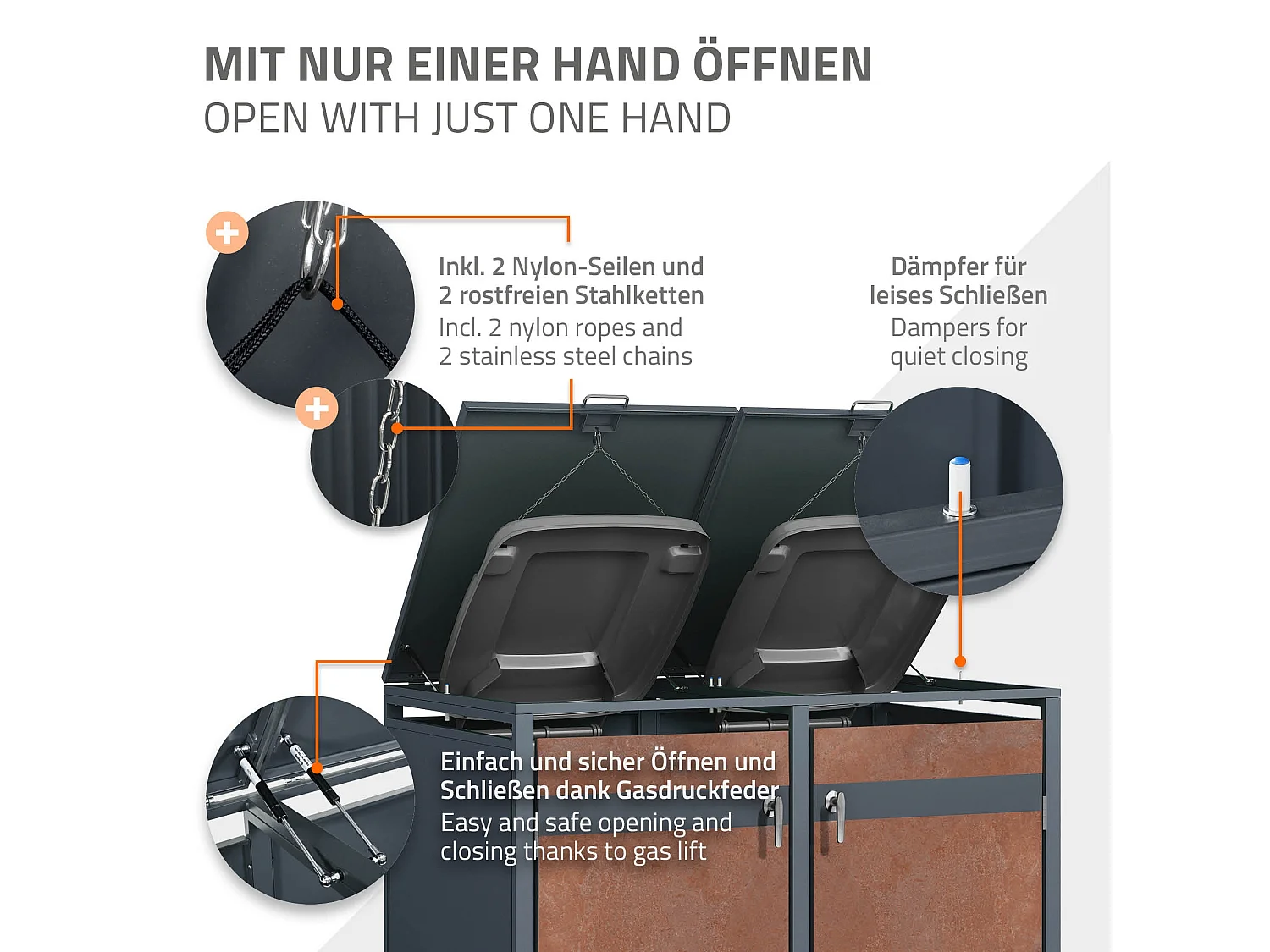 MIT NUR EINER HAND ÖFFNEN
OPEN WITH JUST ONE HAND

Inkl. 2 Nylon-Seilen und 2 rostfreien Stahlketten
Incl. 2 nylon ropes and 2 stainless steel chains

Dämpfer für leises Schließen
Dampers for quiet closing

Einfach und sicher Öffnen und Schließen dank Gasdruckfeder
Easy and safe opening and closing thanks to gas lift