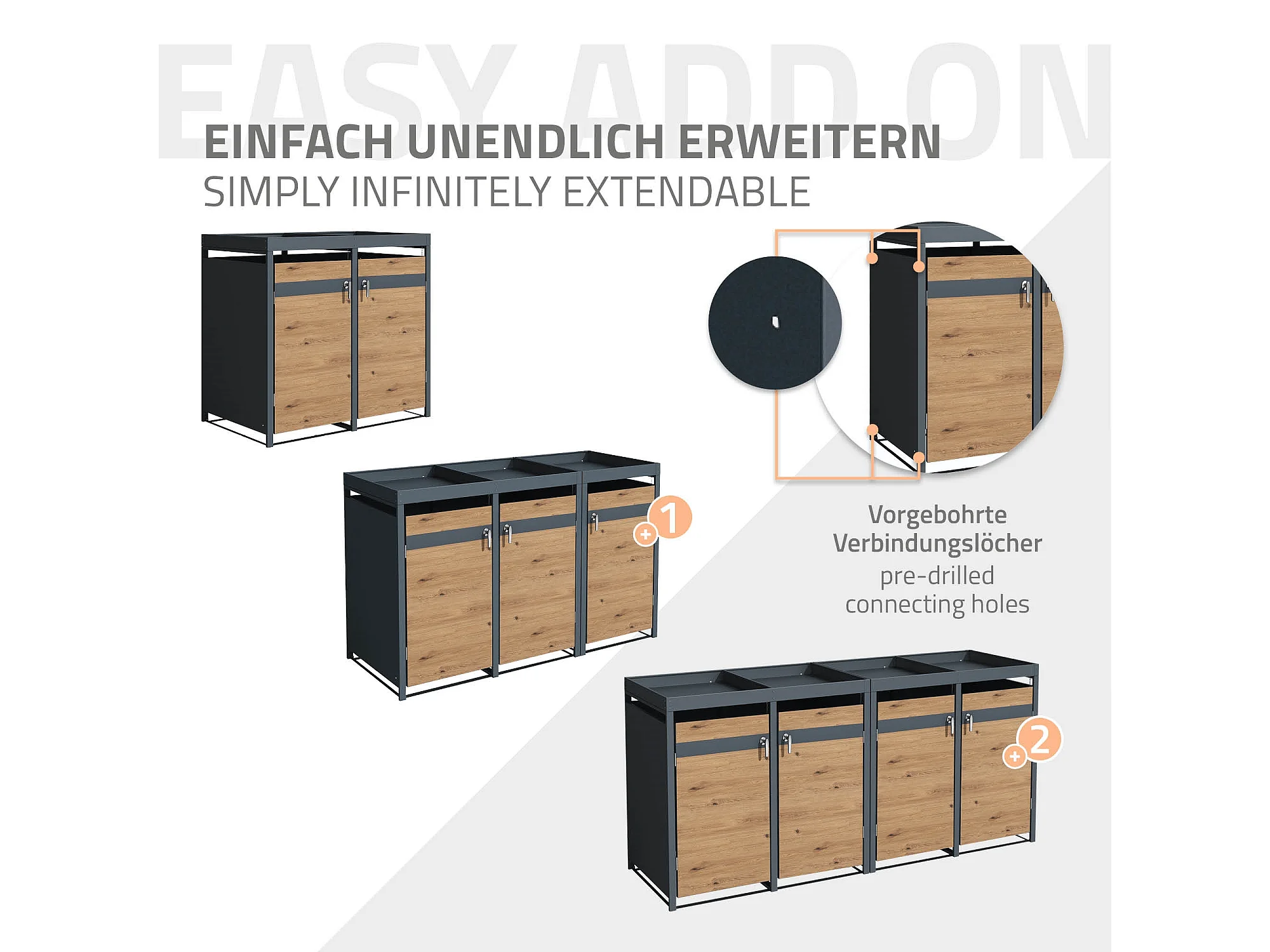 EASY ADD ON

EINFACH UNENDLICH ERWEITERN
SIMPLY INFINITELY EXTENDABLE

+1

Vorgebohrte Verbindungslöcher
pre-drilled connecting holes

+2