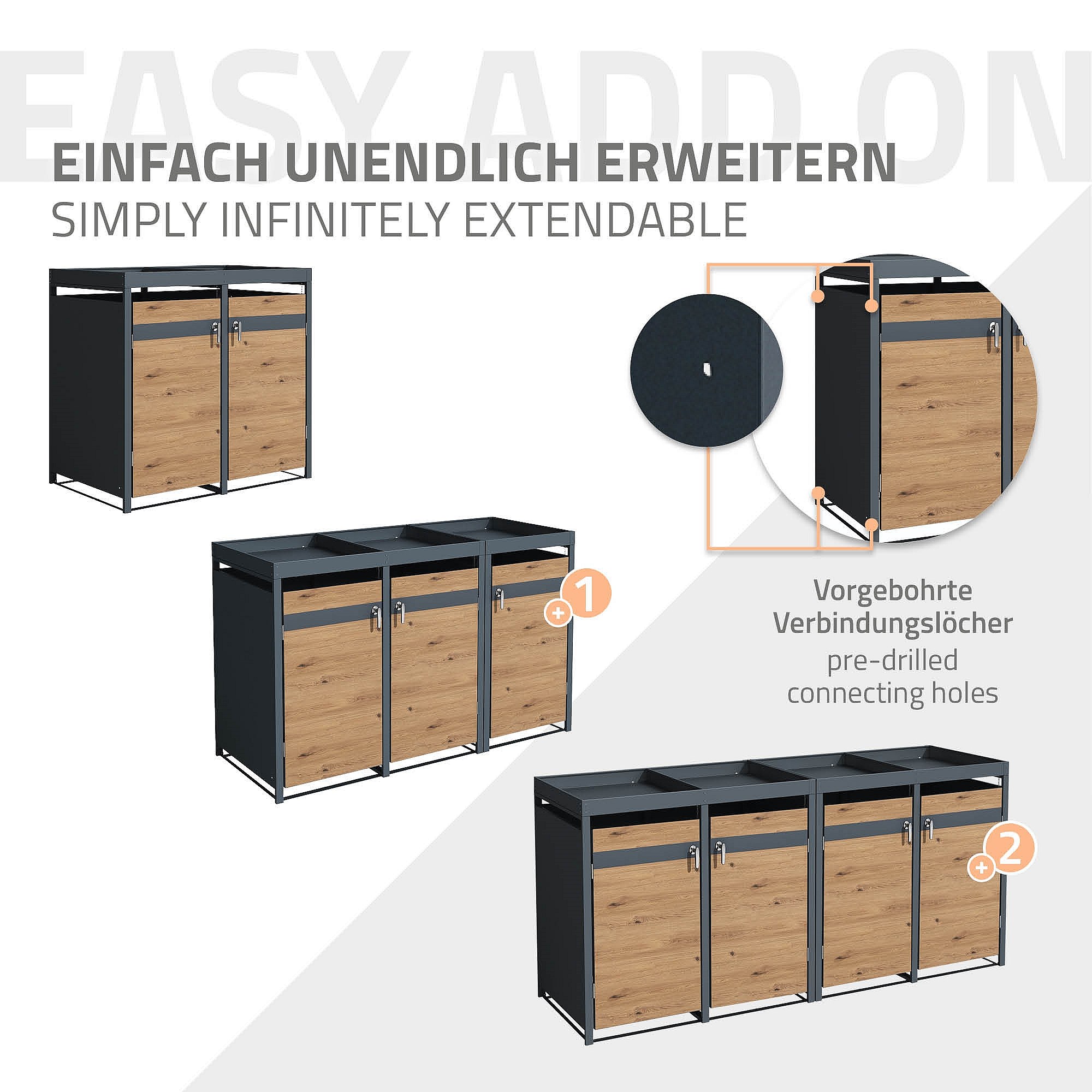 EASY ADD ON

EINFACH UNENDLICH ERWEITERN
SIMPLY INFINITELY EXTENDABLE

+1

Vorgebohrte Verbindungslöcher
pre-drilled connecting holes

+2