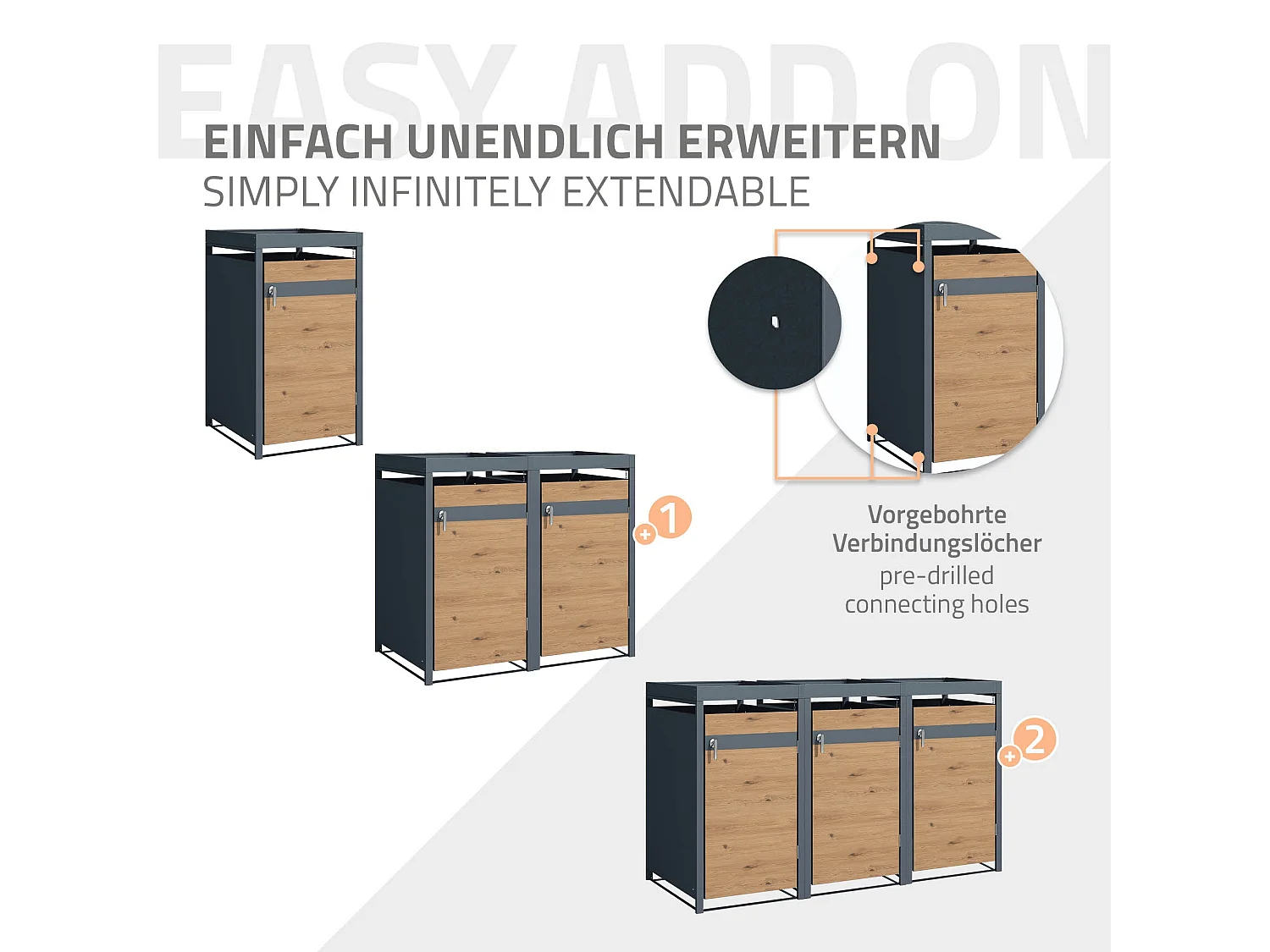 EASY ADD ON

EINFACH UNENDLICH ERWEITERN
SIMPLY INFINITELY EXTENDABLE

+1

Vorgebohrte Verbindungslöcher
pre-drilled connecting holes

+2