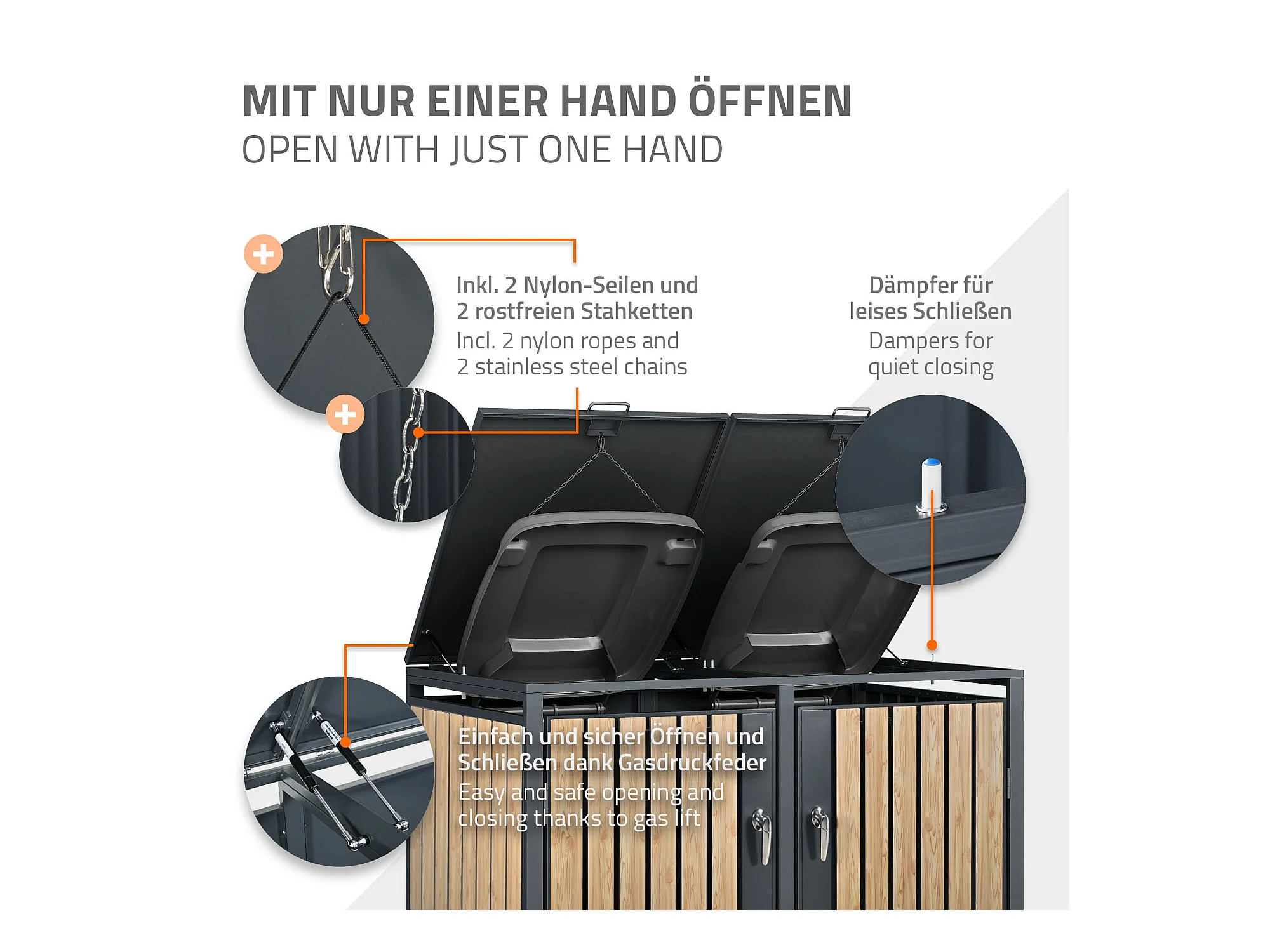 MIT NUR EINER HAND ÖFFNEN
OPEN WITH JUST ONE HAND

Inkl. 2 Nylon-Seilen und 2 rostfreien Stahketten
Incl. 2 nylon ropes and 2 stainless steel chains

Dämpfer für leises Schließen
Dampers for quiet closing

Einfach und sicher Öffnen und Schließen dank Gasdruckfeder
Easy and safe opening and closing thanks to gas lift