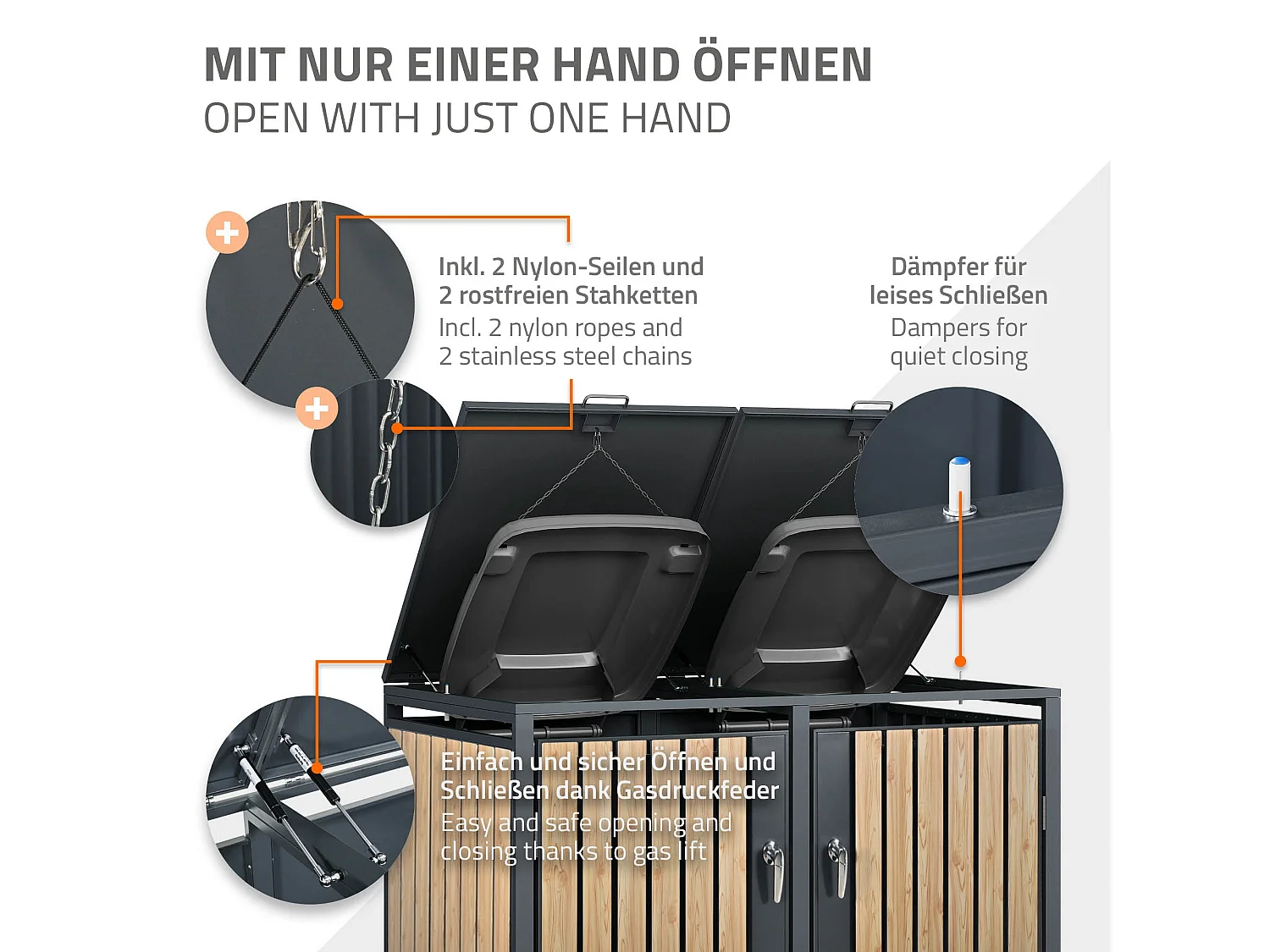 MIT NUR EINER HAND ÖFFNEN
OPEN WITH JUST ONE HAND

Inkl. 2 Nylon-Seilen und 2 rostfreien Stahketten
Incl. 2 nylon ropes and 2 stainless steel chains

Dämpfer für leises Schließen
Dampers for quiet closing

Einfach und sicher Öffnen und Schließen dank Gasdruckfeder
Easy and safe opening and closing thanks to gas lift