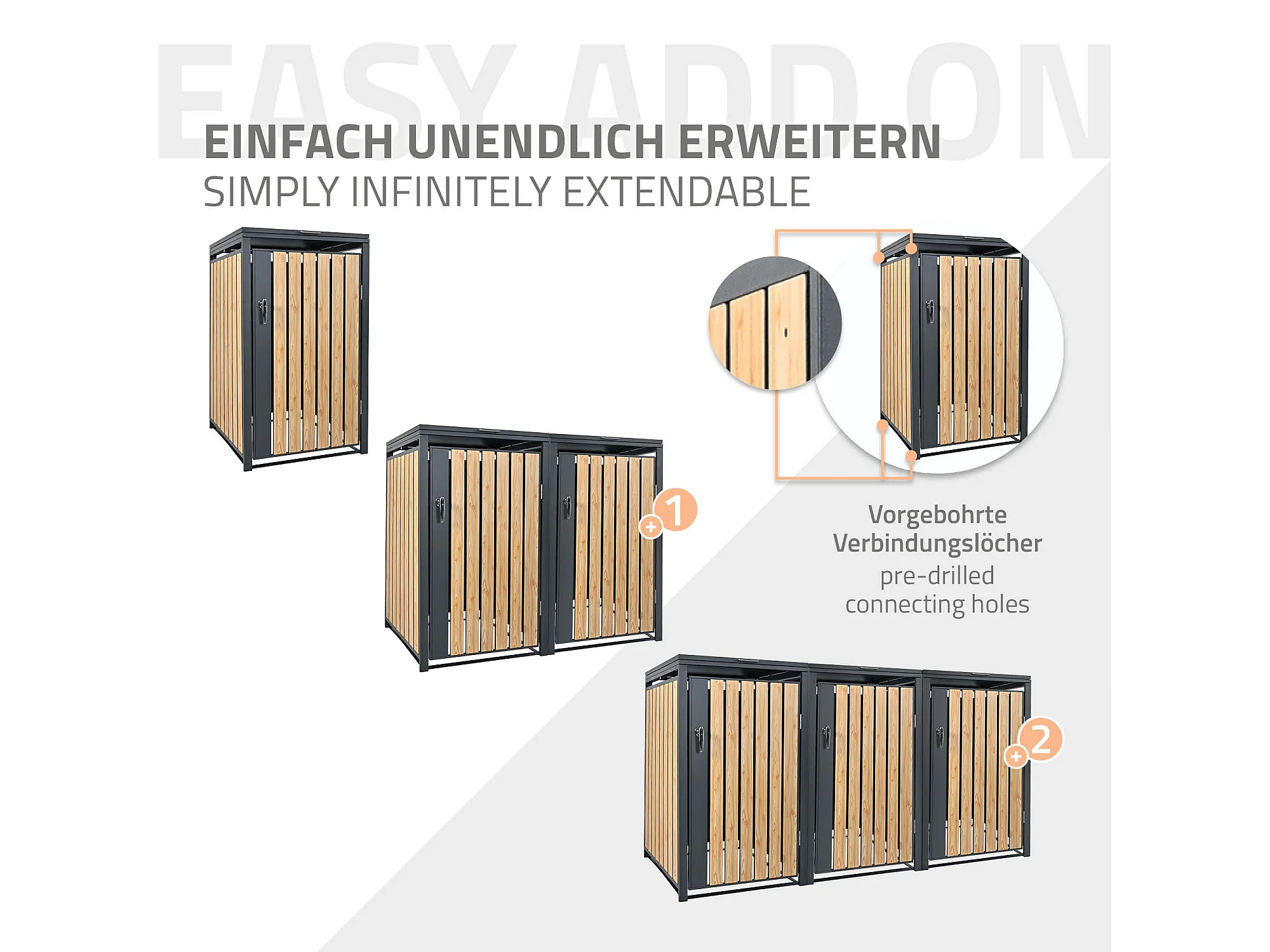 EASY ADD ON

EINFACH UNENDLICH ERWEITERN
SIMPLY INFINITELY EXTENDABLE

+1

Vorgebohrte Verbindungslöcher
pre-drilled connecting holes

+2