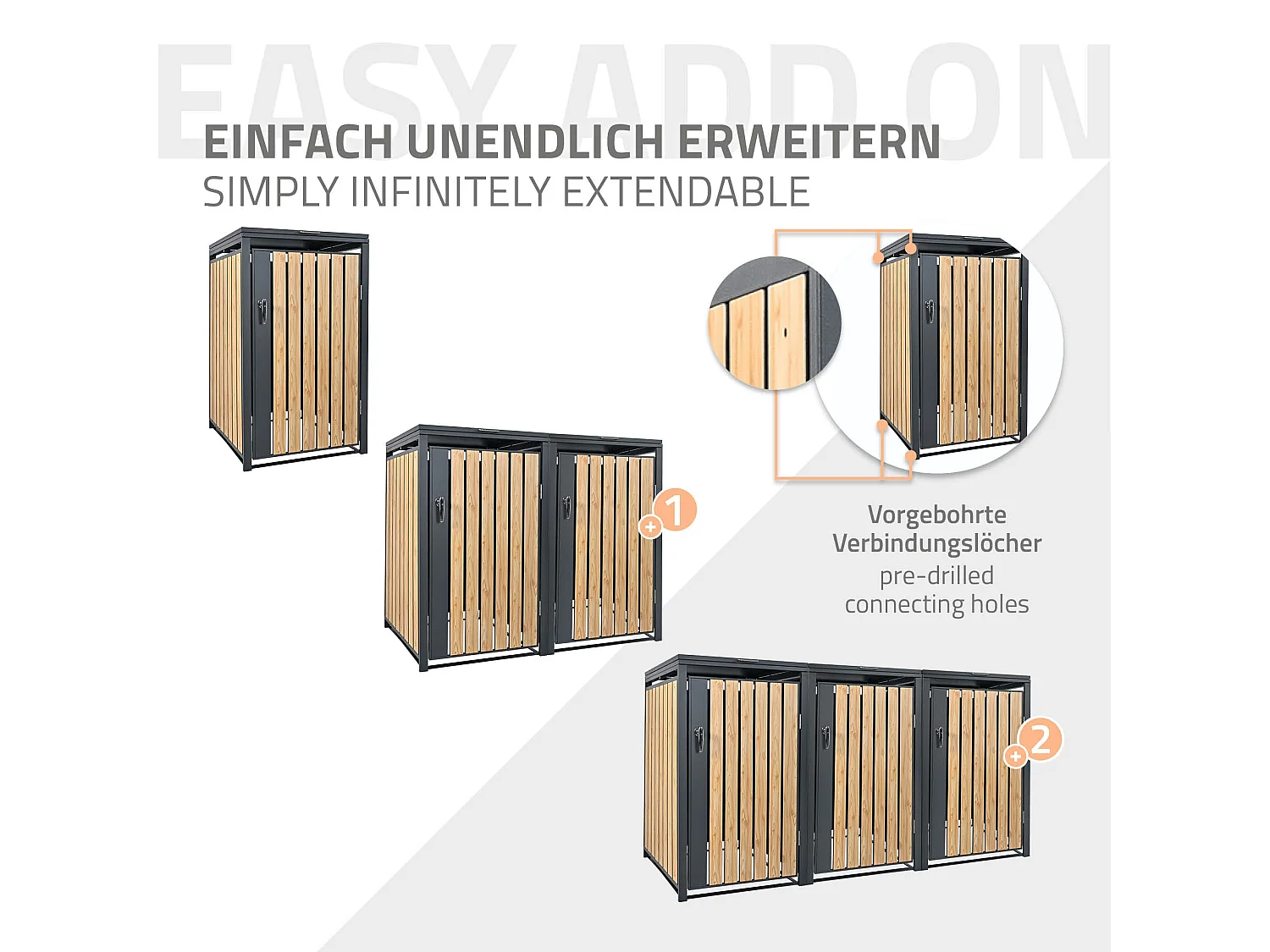 EASY ADD ON

EINFACH UNENDLICH ERWEITERN
SIMPLY INFINITELY EXTENDABLE

+1

Vorgebohrte Verbindungslöcher
pre-drilled connecting holes

+2