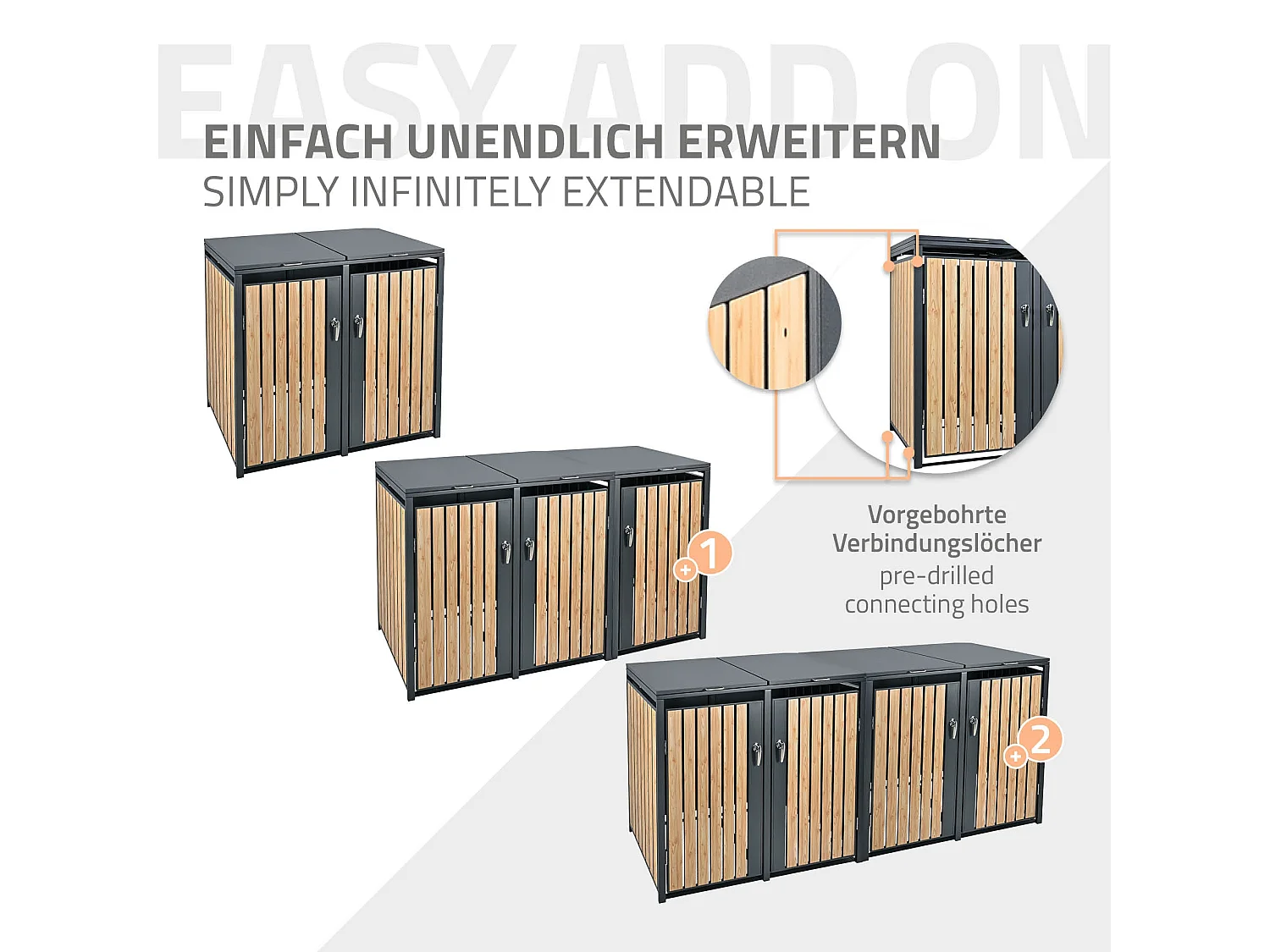 EASY ADD ON

EINFACH UNENDLICH ERWEITERN
SIMPLY INFINITELY EXTENDABLE

+1

Vorgebohrte Verbindungslöcher
pre-drilled connecting holes

+2