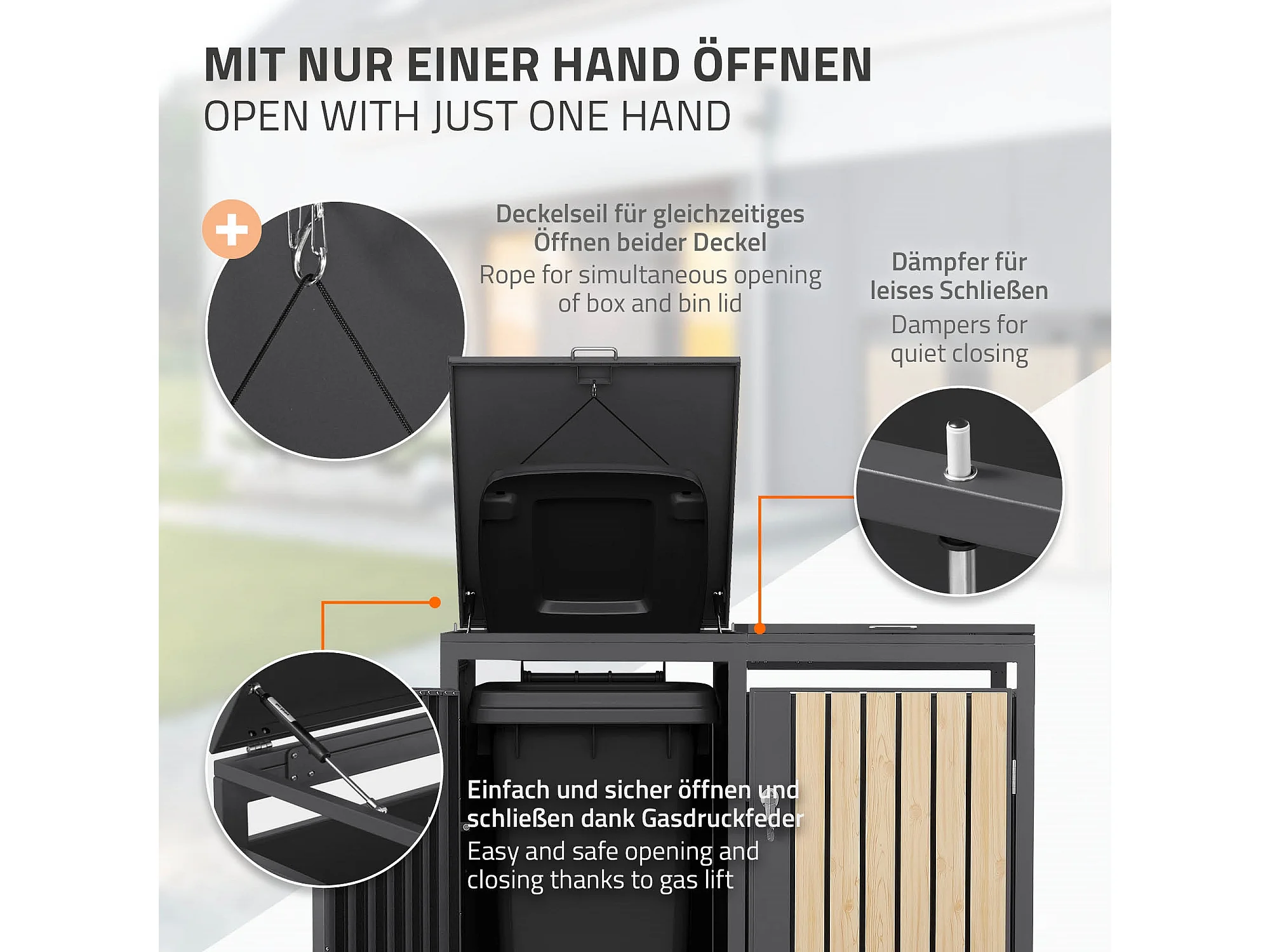 MIT NUR EINER HAND ÖFFNEN
OPEN WITH JUST ONE HAND

Deckelseil für gleichzeitiges Öffnen beider Deckel
Rope for simultaneous opening of box and bin lid

Dämpfer für leises Schließen
Dampers for quiet closing

Einfach und sicher öffnen und schließen dank Gasdruckfeder
Easy and safe opening and closing thanks to gas lift