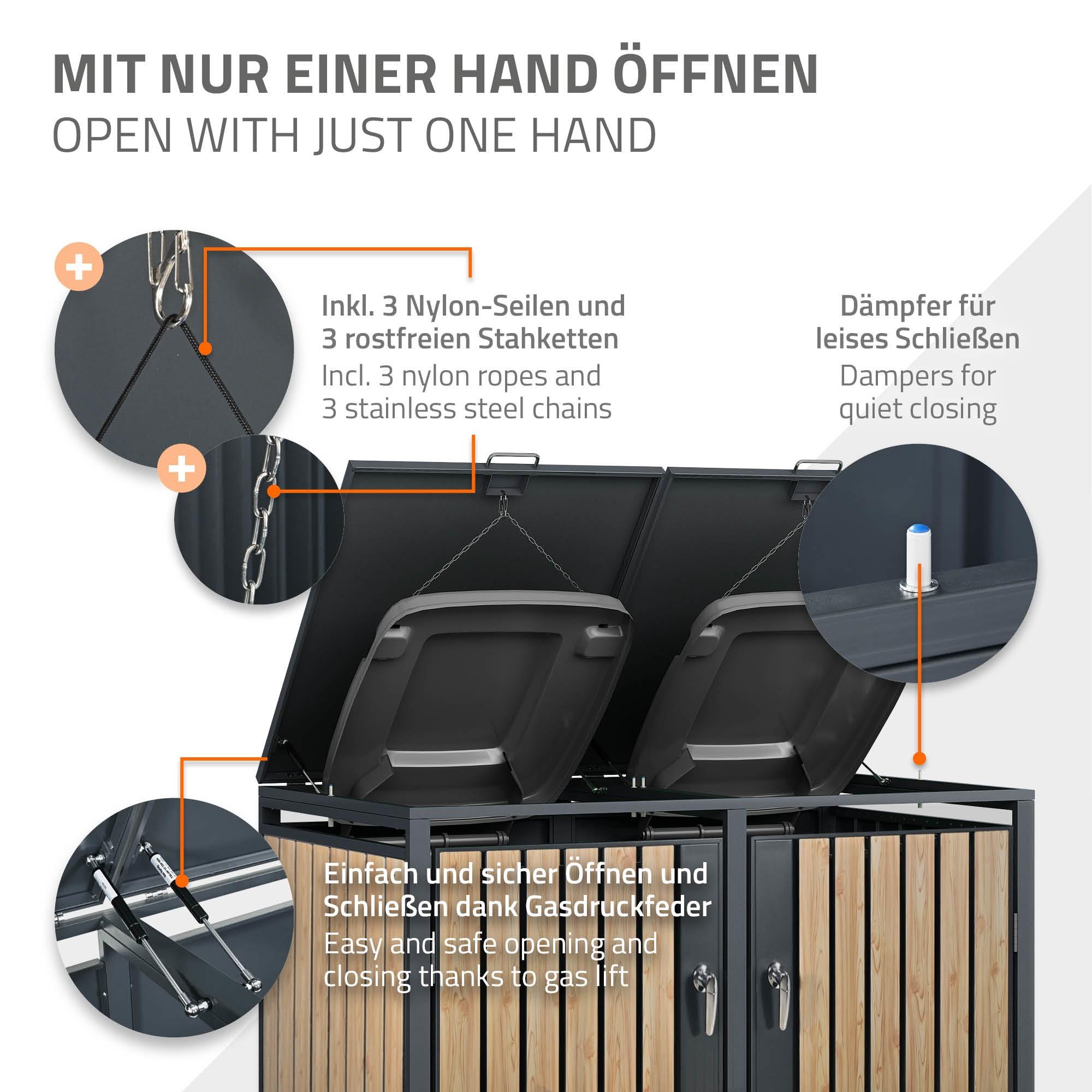 MIT NUR EINER HAND ÖFFNEN
OPEN WITH JUST ONE HAND

Inkl. 3 Nylon-Seilen und 3 rostfreien Stahketten
Incl. 3 nylon ropes and 3 stainless steel chains

Dämpfer für leises Schließen
Dampers for quiet closing

Einfach und sicher Öffnen und Schließen dank Gasdruckfeder
Easy and safe opening and closing thanks to gas lift