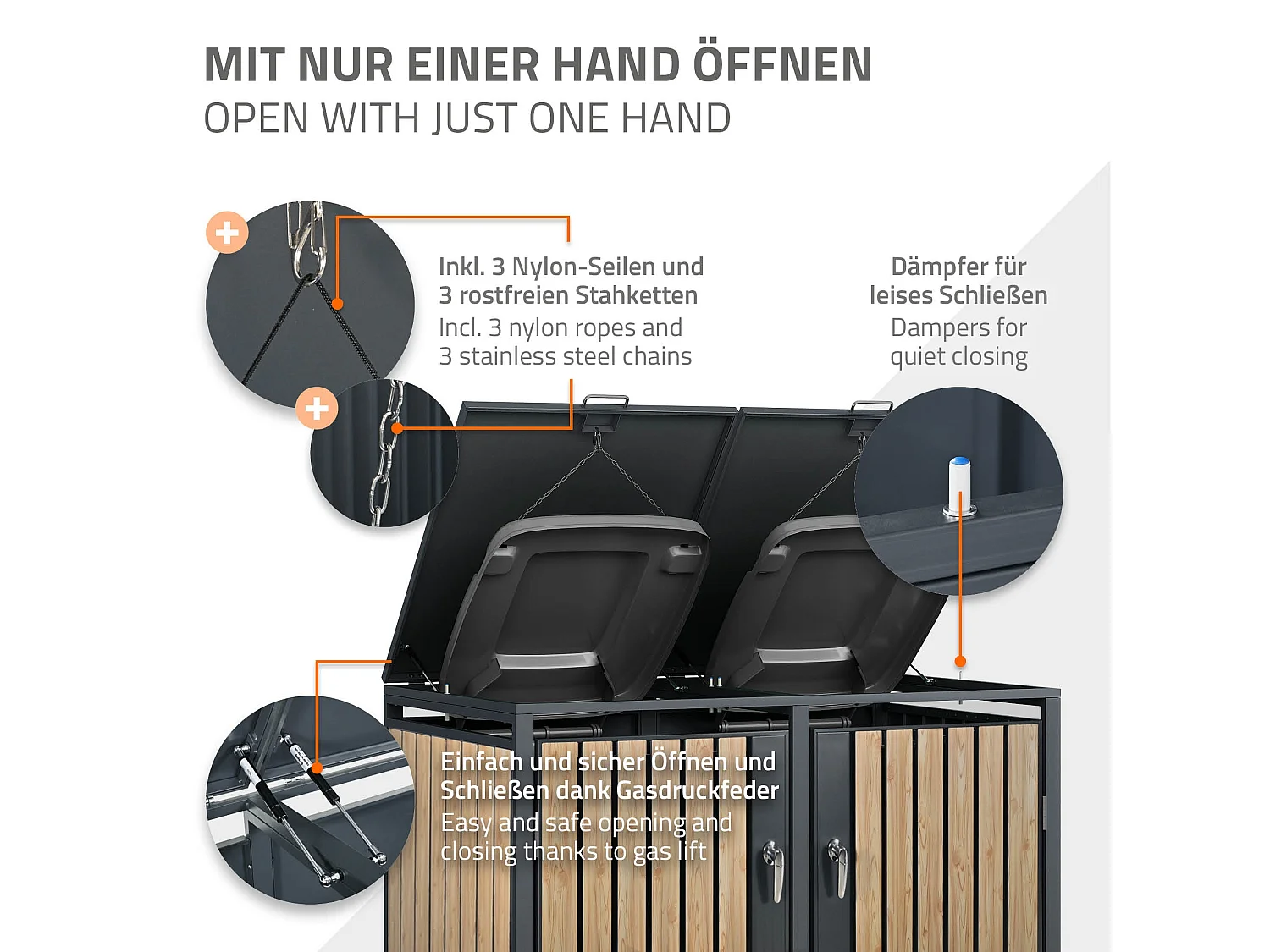 MIT NUR EINER HAND ÖFFNEN
OPEN WITH JUST ONE HAND

Inkl. 3 Nylon-Seilen und 3 rostfreien Stahketten
Incl. 3 nylon ropes and 3 stainless steel chains

Dämpfer für leises Schließen
Dampers for quiet closing

Einfach und sicher Öffnen und Schließen dank Gasdruckfeder
Easy and safe opening and closing thanks to gas lift