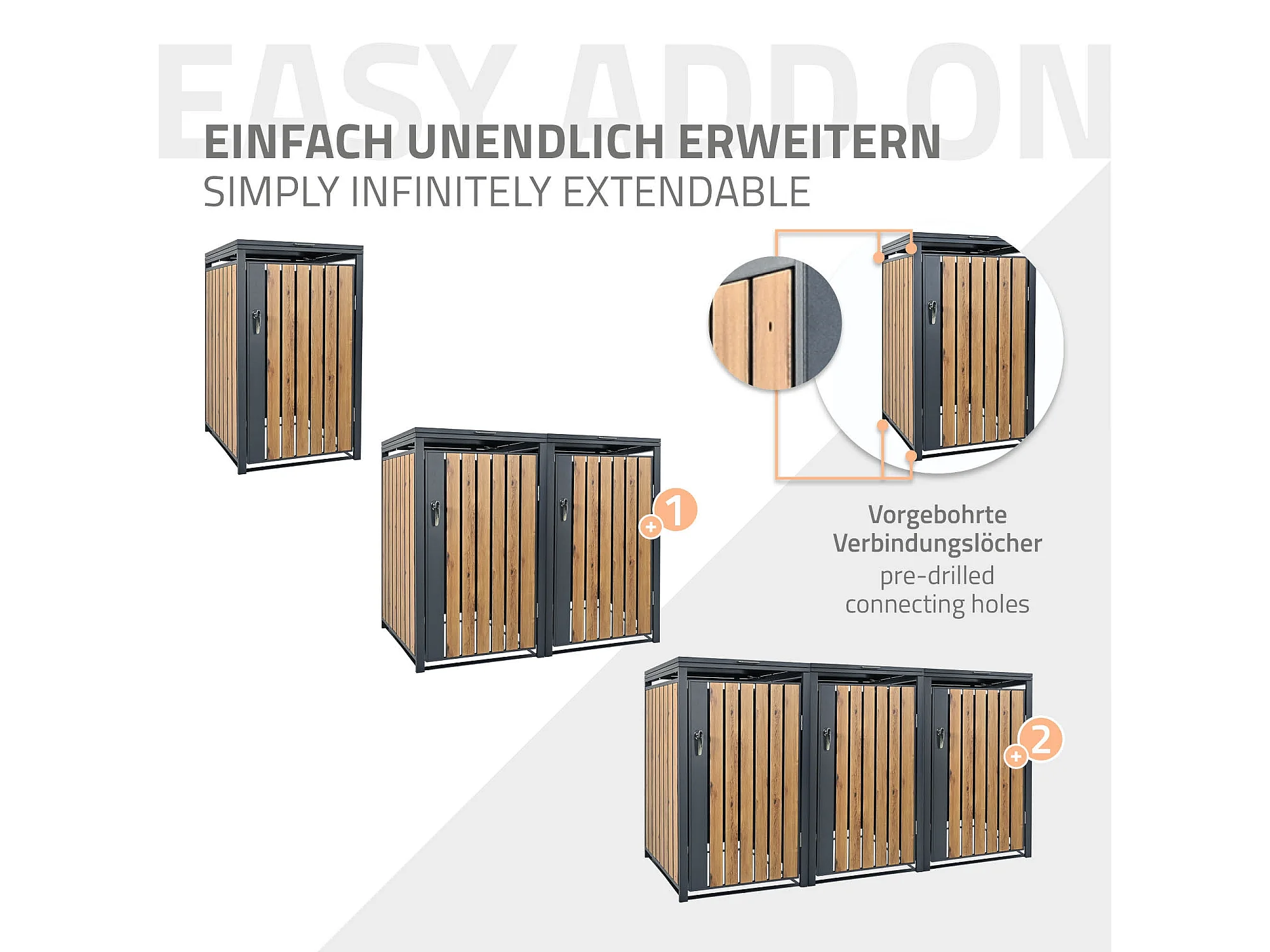 EASY ADD ON

EINFACH UNENDLICH ERWEITERN
SIMPLY INFINITELY EXTENDABLE

+1

Vorgebohrte Verbindungslöcher
pre-drilled connecting holes

+2