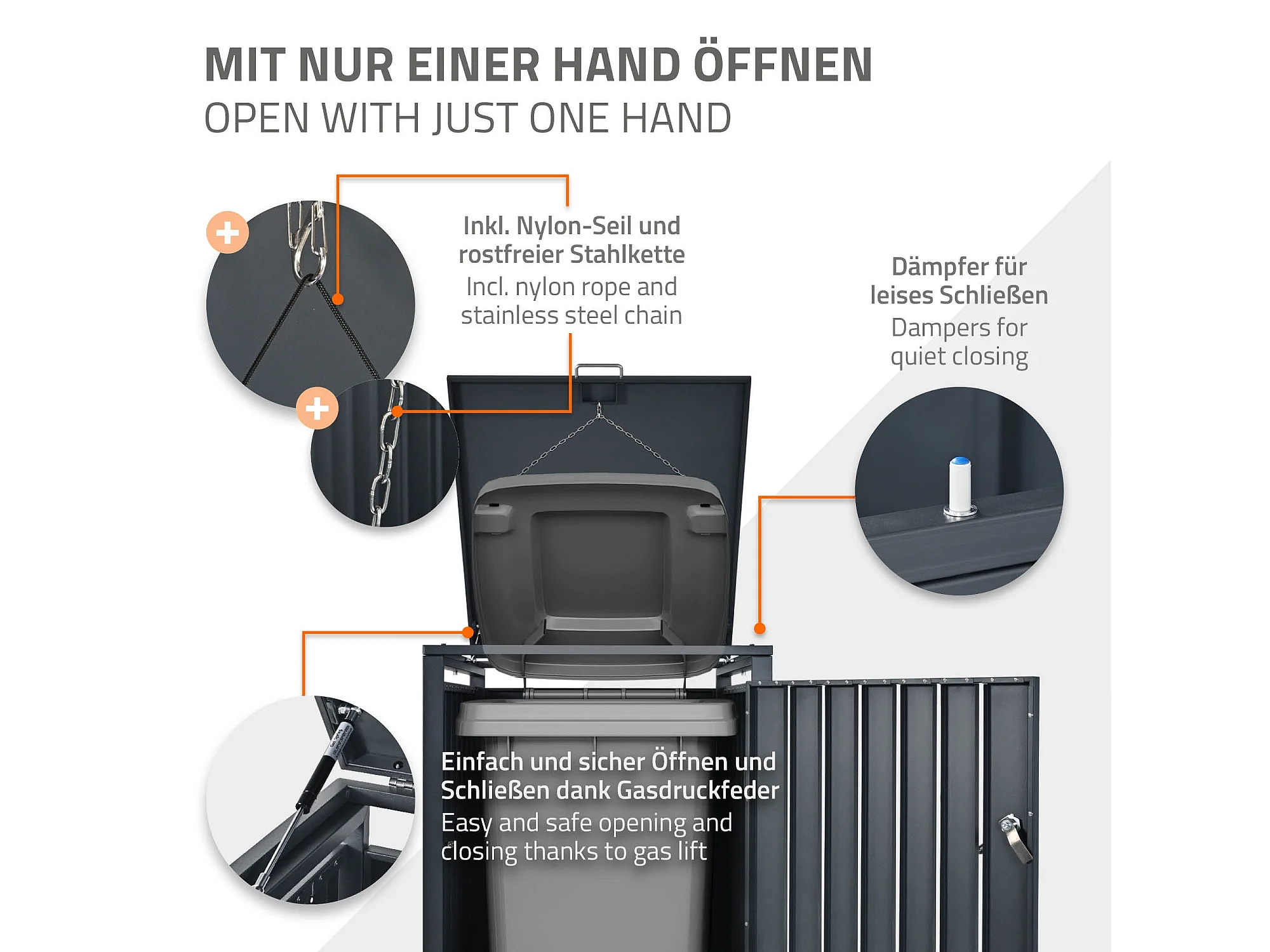 MIT NUR EINER HAND ÖFFNEN
OPEN WITH JUST ONE HAND

Inkl. Nylon-Seil und rostfreier Stahlkette
Incl. nylon rope and stainless steel chain

Dämpfer für leises Schließen
Dampers for quiet closing

Einfach und sicher Öffnen und Schließen dank Gasdruckfeder
Easy and safe opening and closing thanks to gas lift