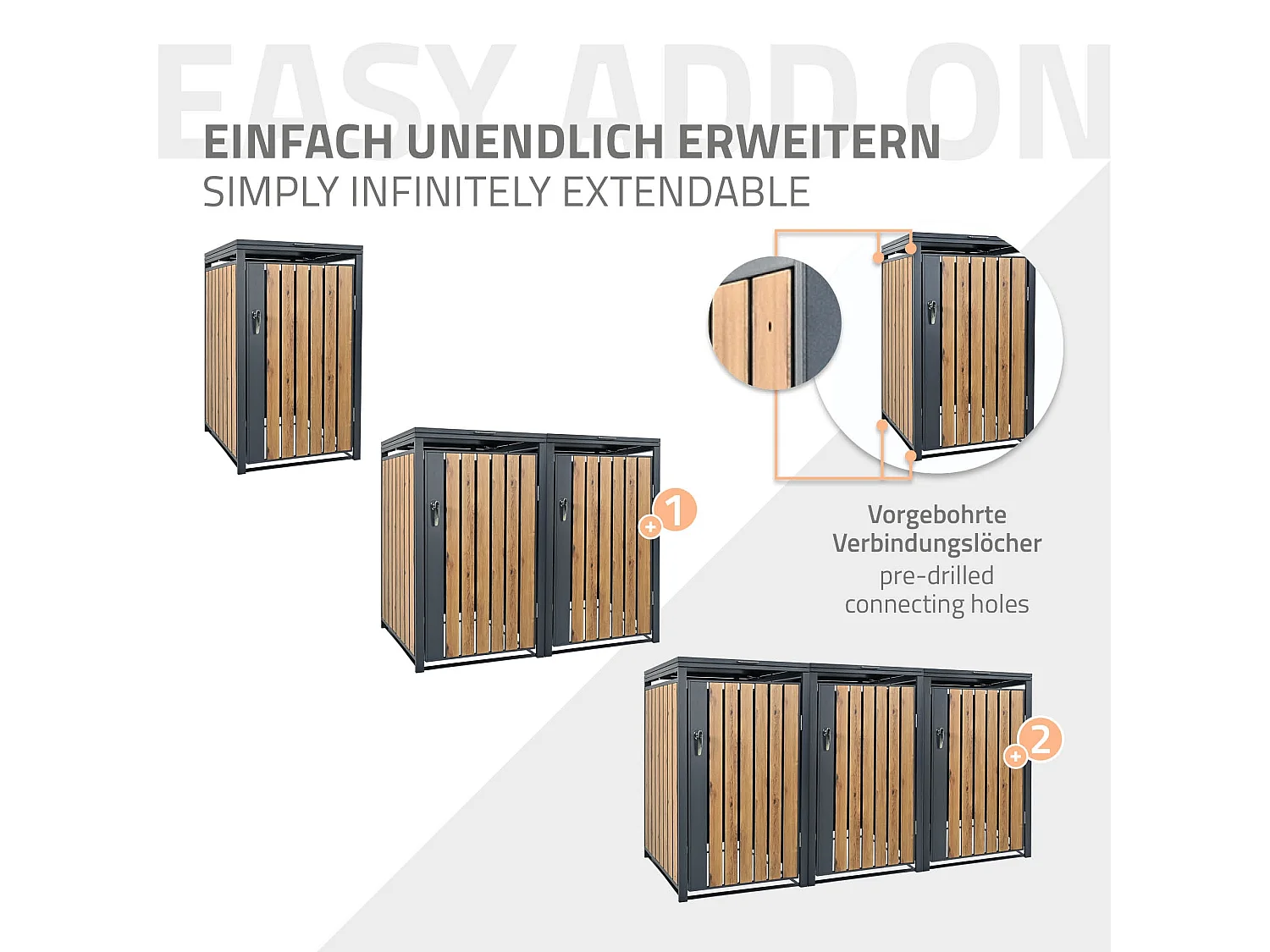 EASY ADD ON

EINFACH UNENDLICH ERWEITERN
SIMPLY INFINITELY EXTENDABLE

+1

Vorgebohrte Verbindungslöcher
pre-drilled connecting holes

+2