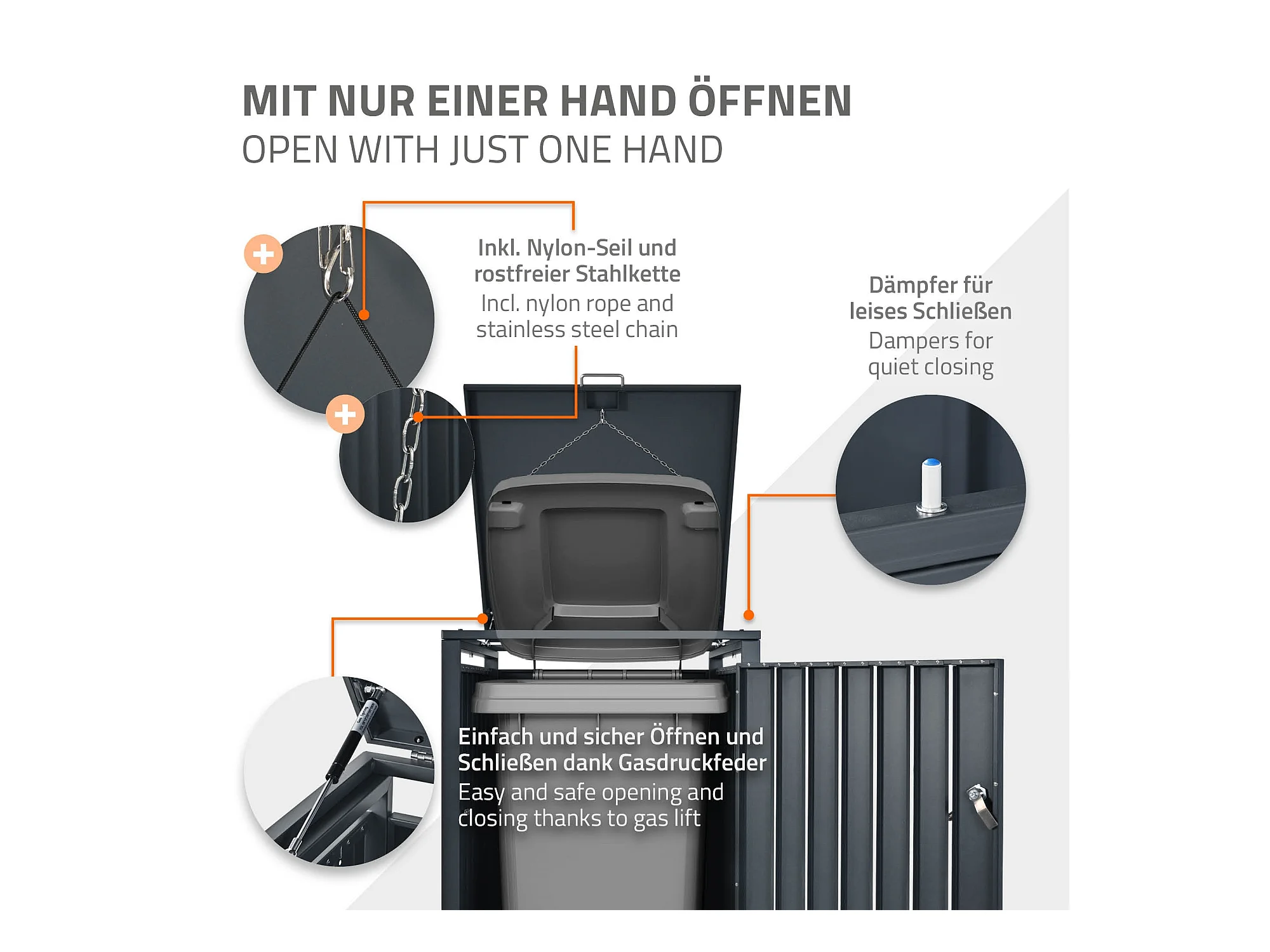 MIT NUR EINER HAND ÖFFNEN
OPEN WITH JUST ONE HAND

Inkl. Nylon-Seil und rostfreier Stahlkette
Incl. nylon rope and stainless steel chain

Dämpfer für leises Schließen
Dampers for quiet closing

Einfach und sicher Öffnen und Schließen dank Gasdruckfeder
Easy and safe opening and closing thanks to gas lift