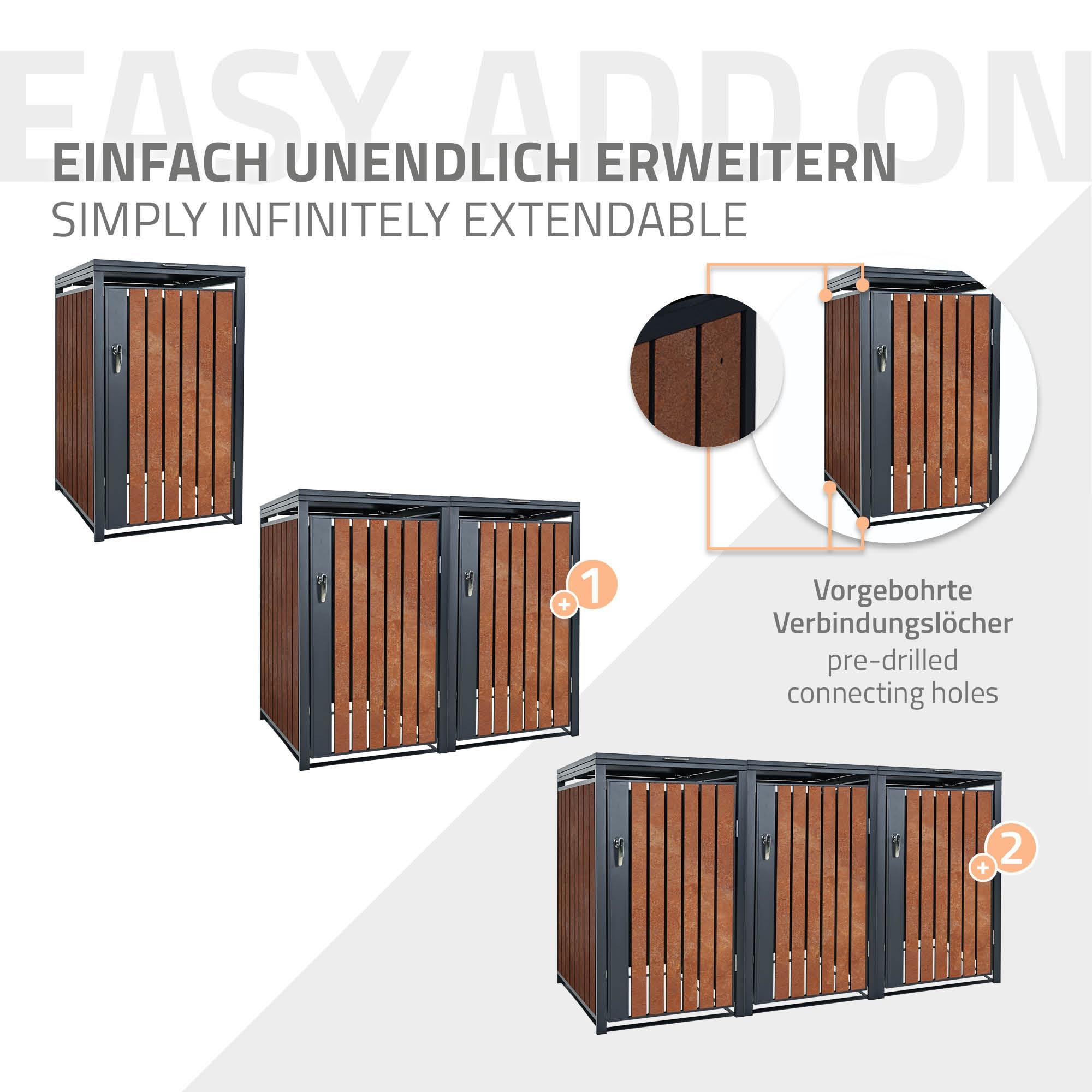 EASY ADD ON

EINFACH UNENDLICH ERWEITERN
SIMPLY INFINITELY EXTENDABLE

+1

Vorgebohrte Verbindungslöcher
pre-drilled connecting holes

+2