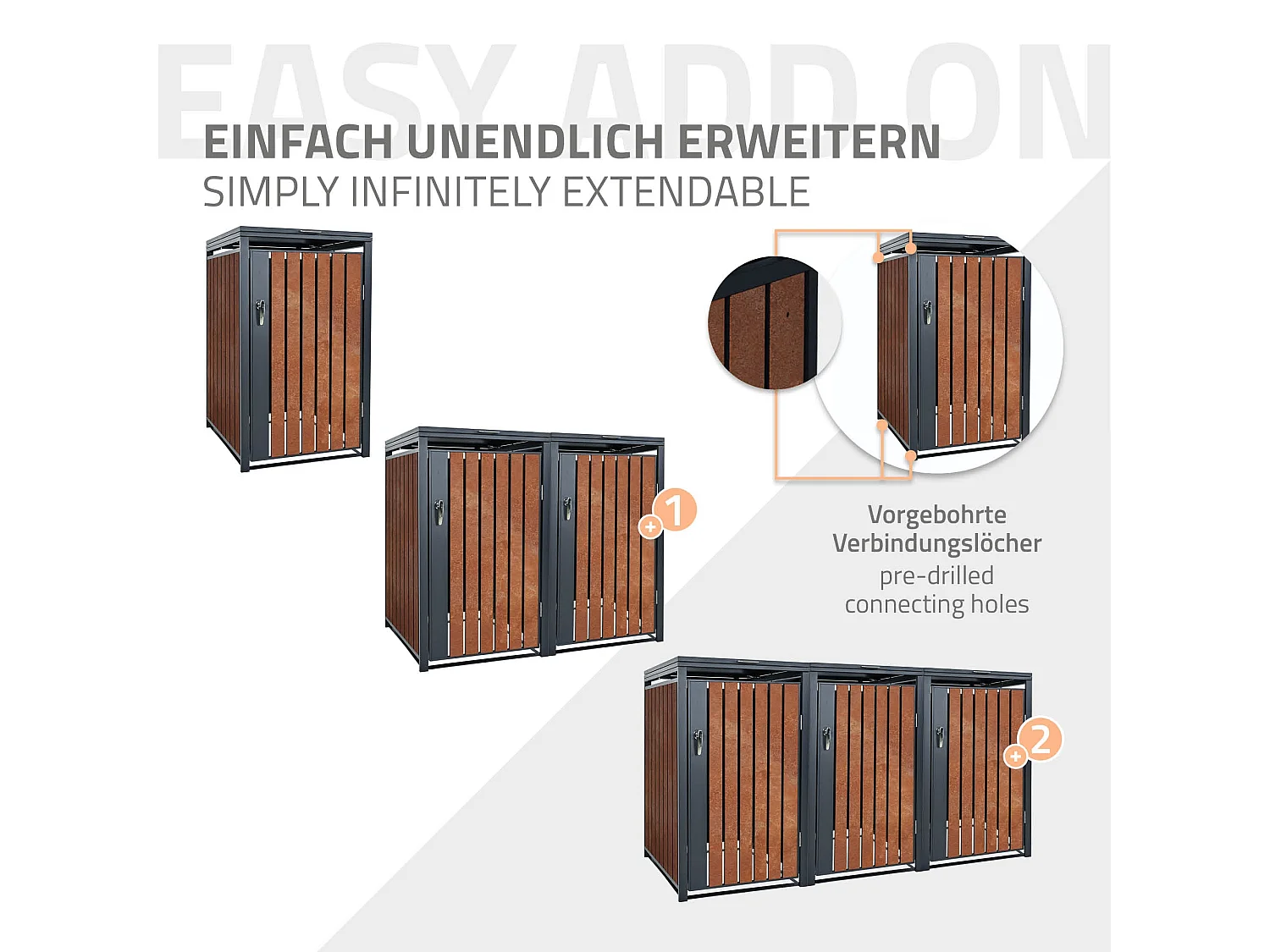 EASY ADD ON

EINFACH UNENDLICH ERWEITERN
SIMPLY INFINITELY EXTENDABLE

+1

Vorgebohrte Verbindungslöcher
pre-drilled connecting holes

+2